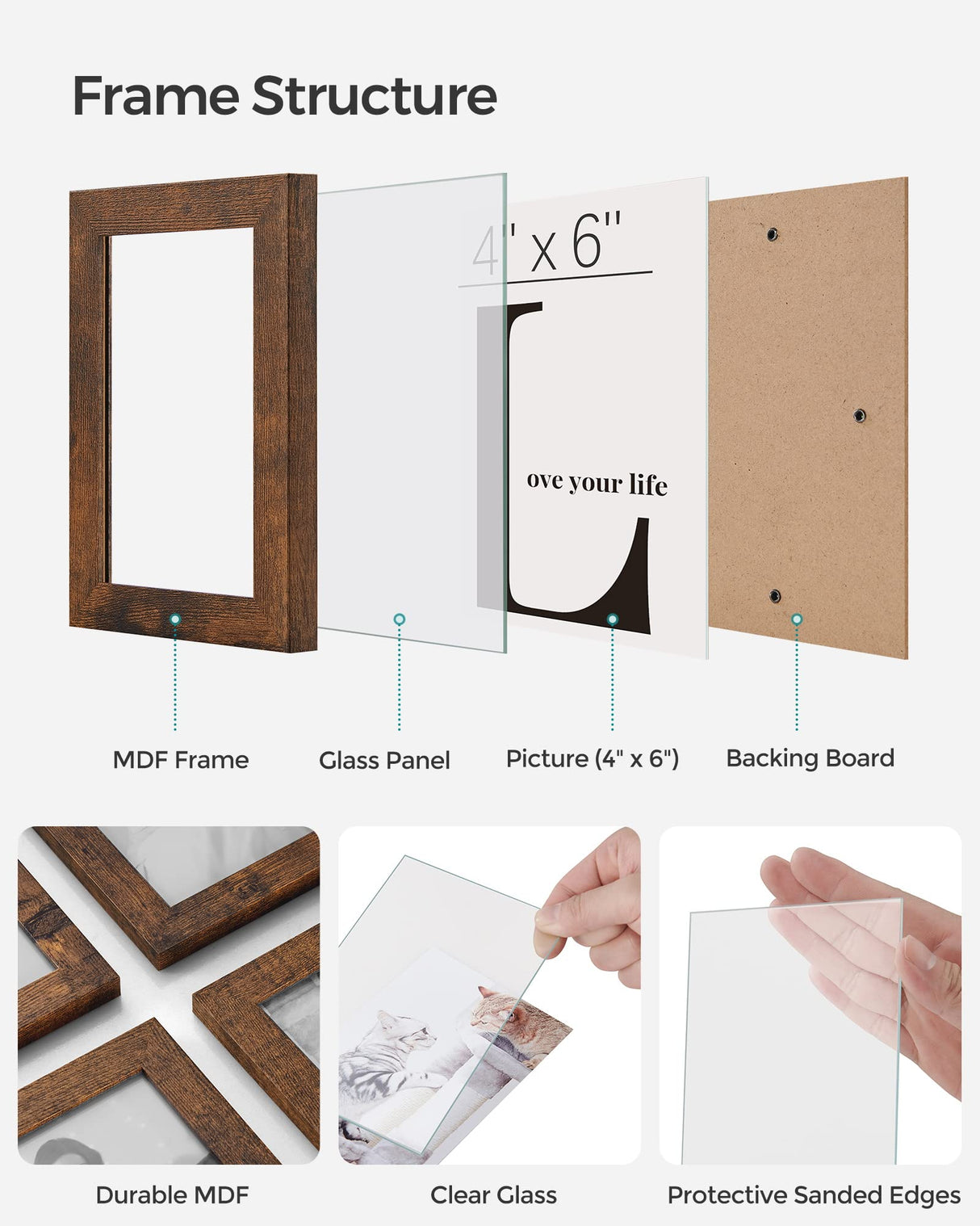 Frame Structure

4" x 6"

L

ove your life

MDF Frame

Glass Panel

Picture (4" x 6")

Backing Board

Durable MDF

Clear Glass

Protective Sanded Edges