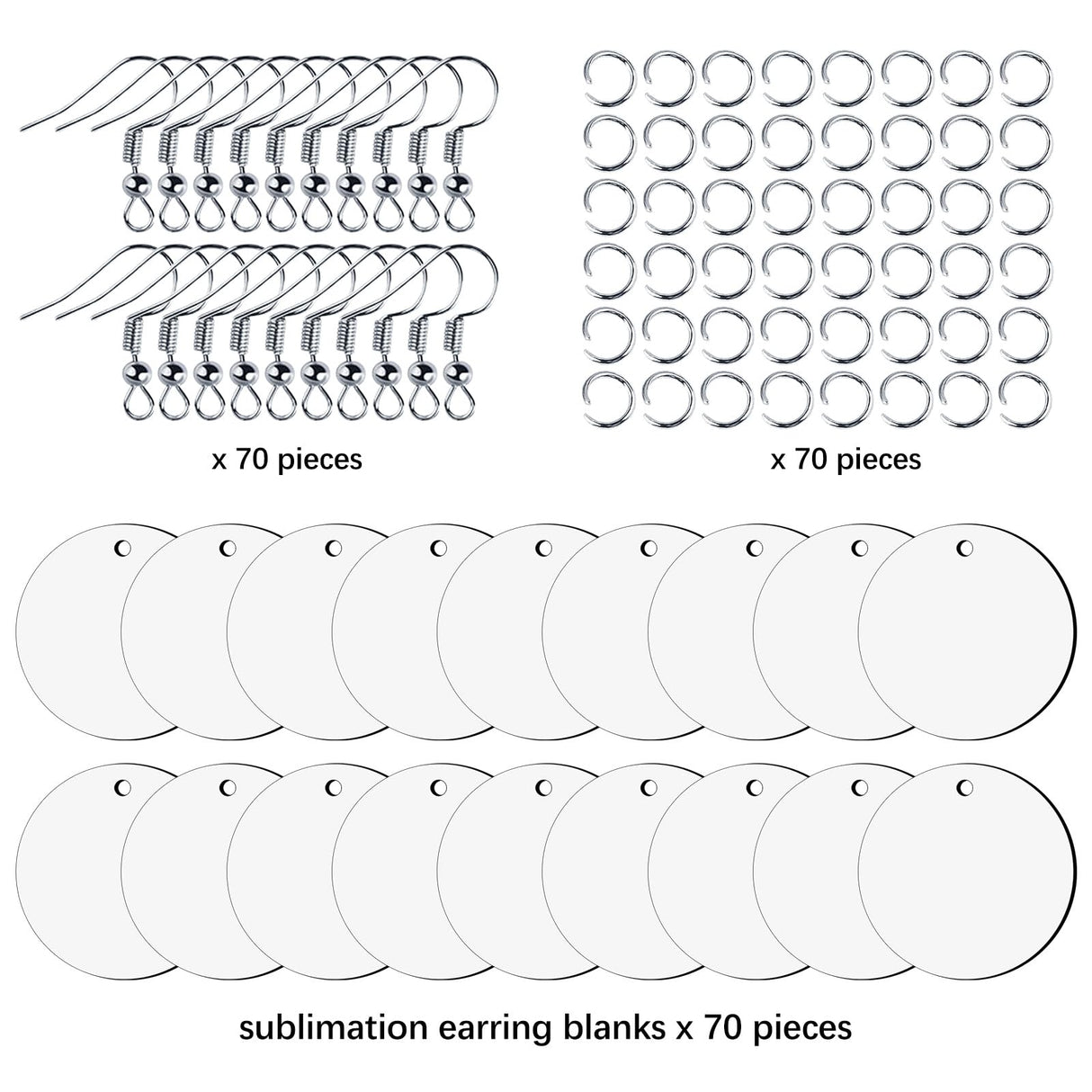 x 70 pieces

x 70 pieces

sublimation earring blanks x 70 pieces