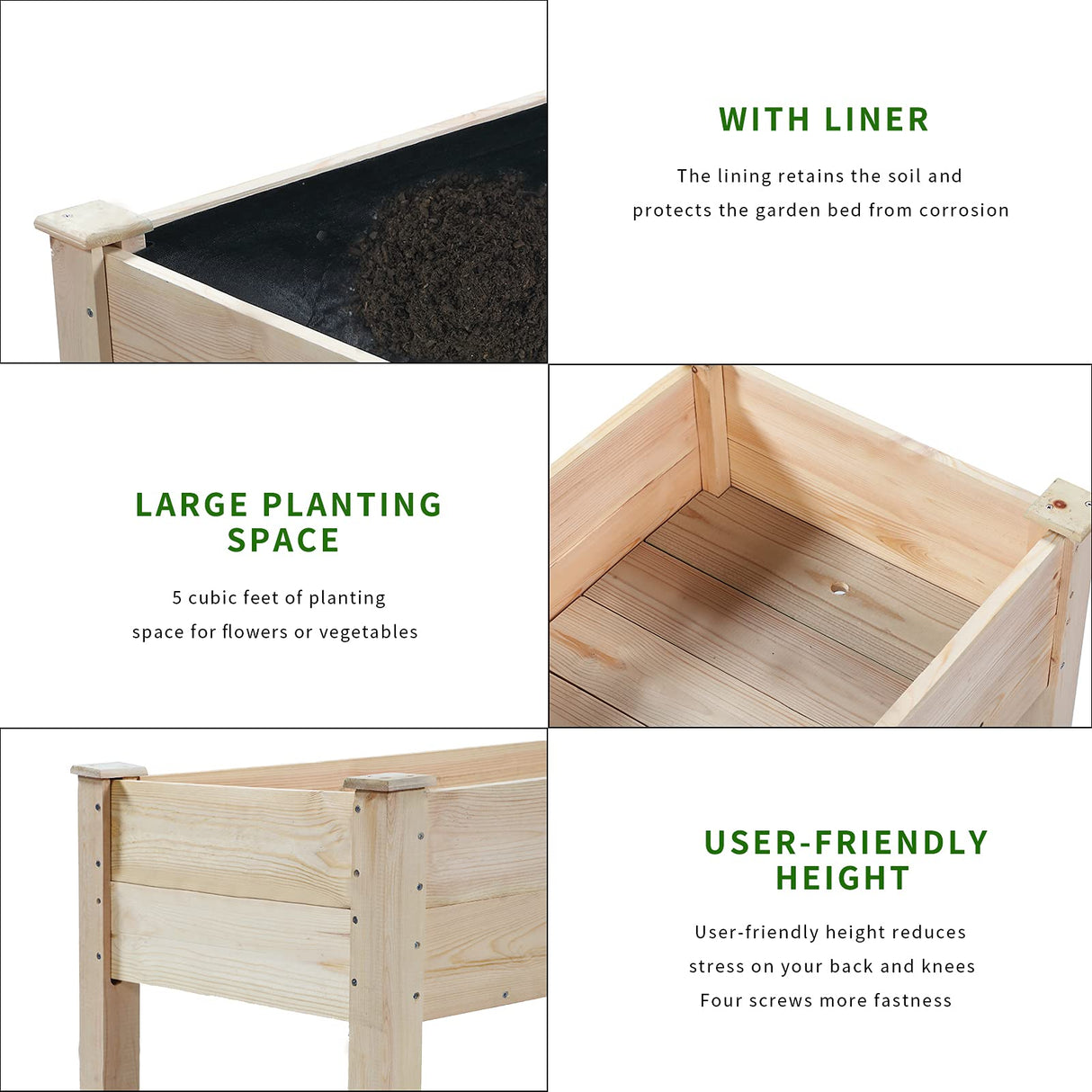 WITH LINER

The lining retains the soil and protects the garden bed from corrosion

LARGE PLANTING SPACE

5 cubic feet of planting space for flowers or vegetables

USER-FRIENDLY HEIGHT

User-friendly height reduces stress on your back and knees

Four screws more fastness