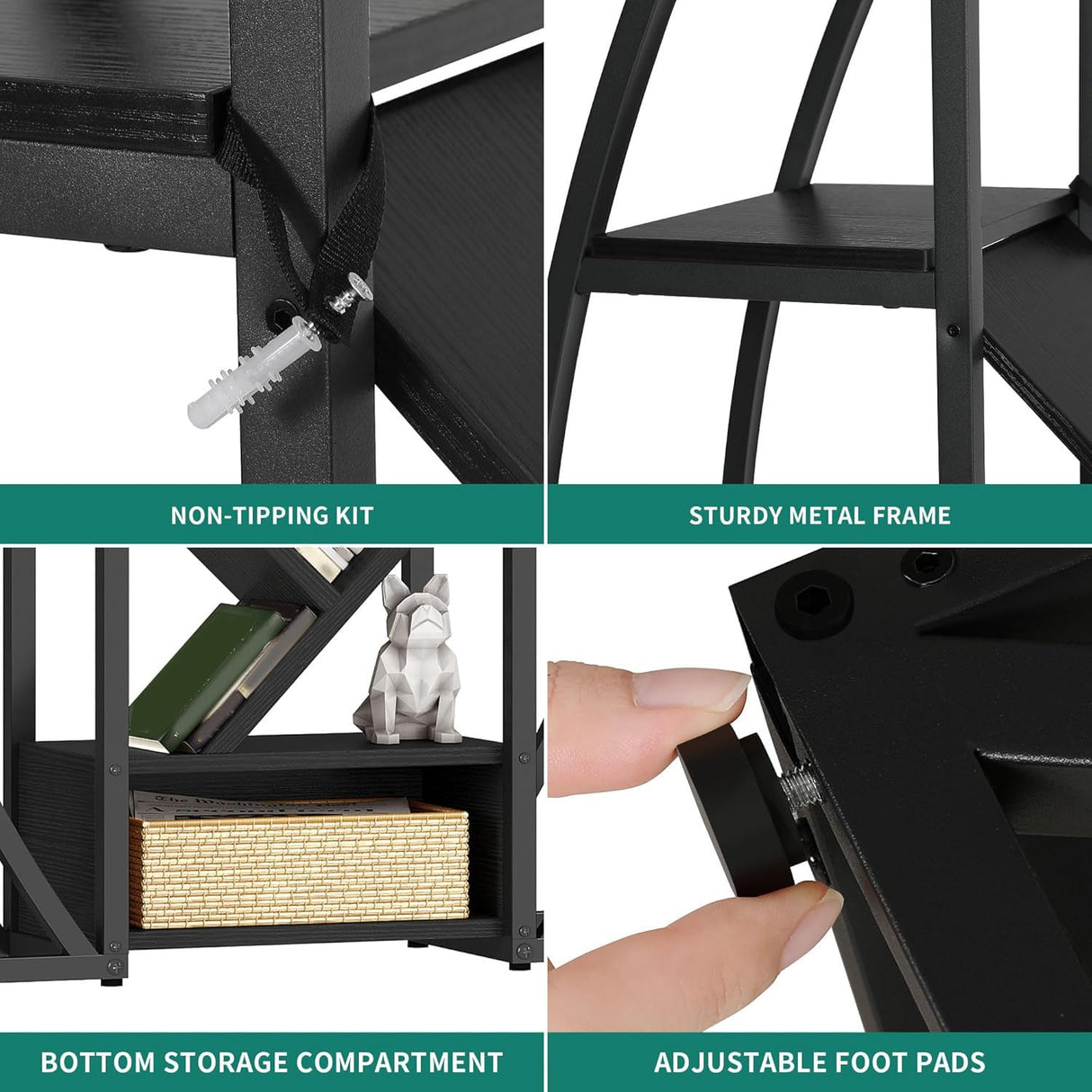 NON-TIPPING KIT

STURDY METAL FRAME

BOTTOM STORAGE COMPARTMENT

ADJUSTABLE FOOT PADS