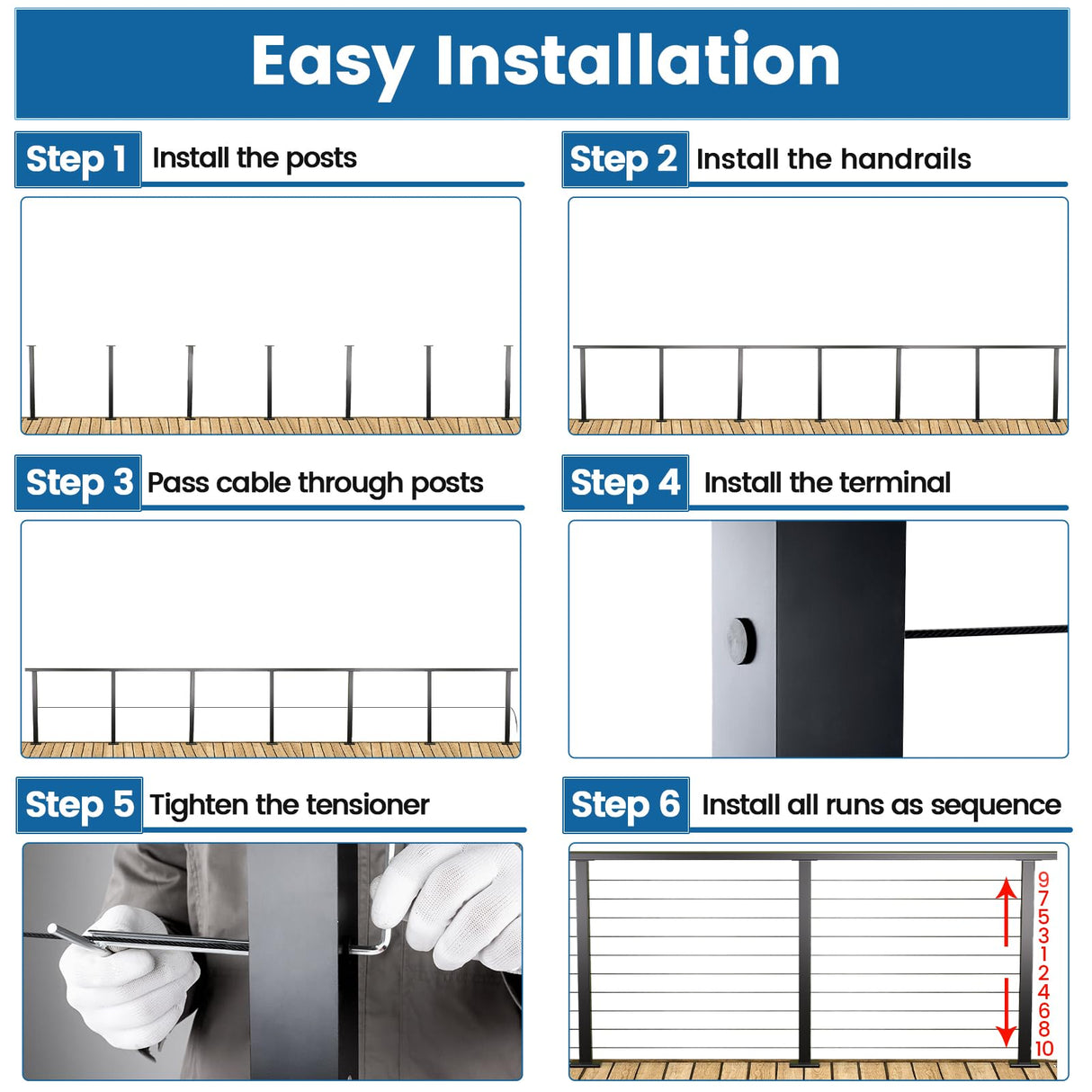 Easy Installation

Step 1 Install the posts

Step 2 Install the handrails

Step 3 Pass cable through posts

Step 4 Install the terminal

Step 5 Tighten the tensioner

Step 6 Install all runs as sequence

9
7
5
3
1
2
4
6
8
10