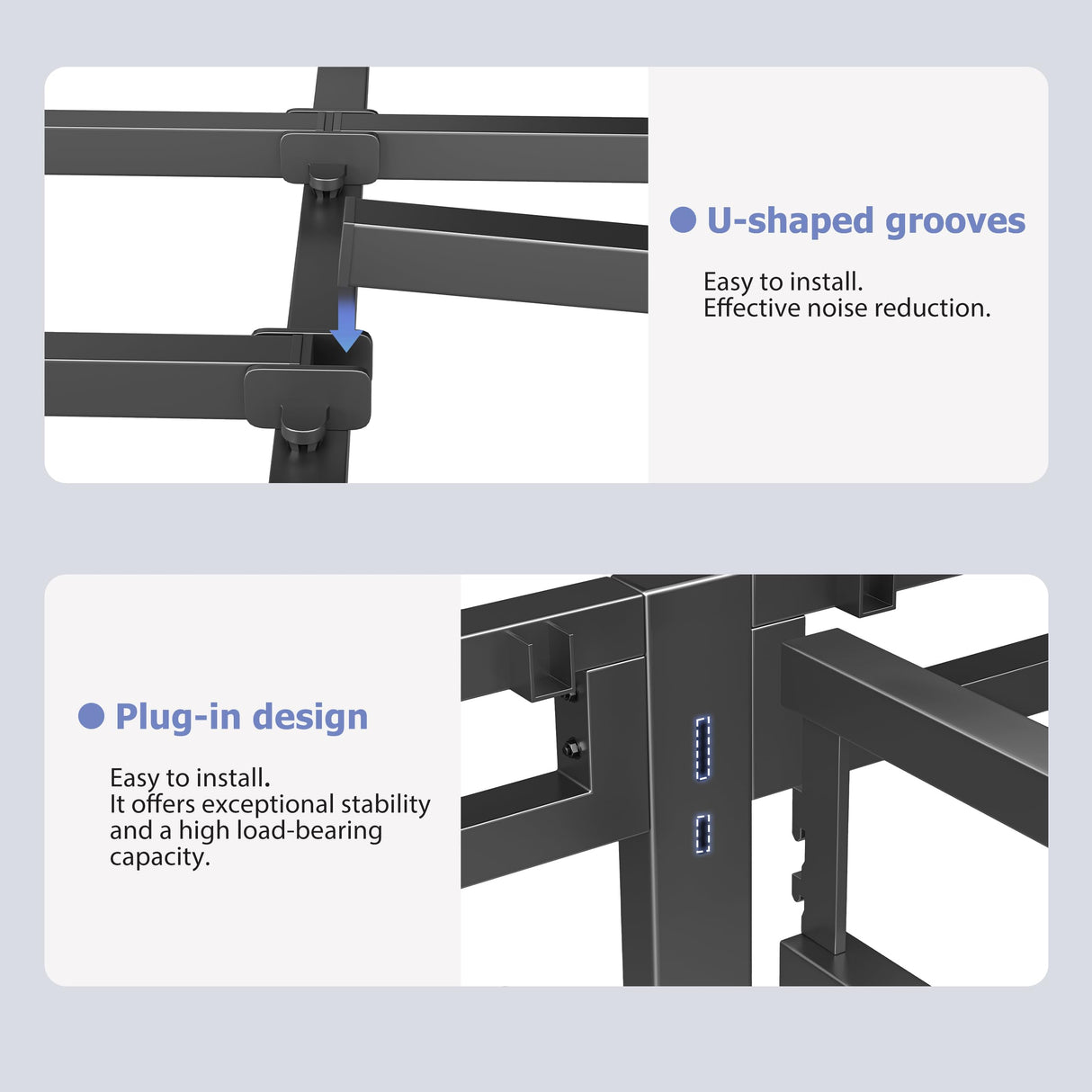 U-shaped grooves

Easy to install.
Effective noise reduction.

Plug-in design

Easy to install.
It offers exceptional stability and a high load-bearing capacity.