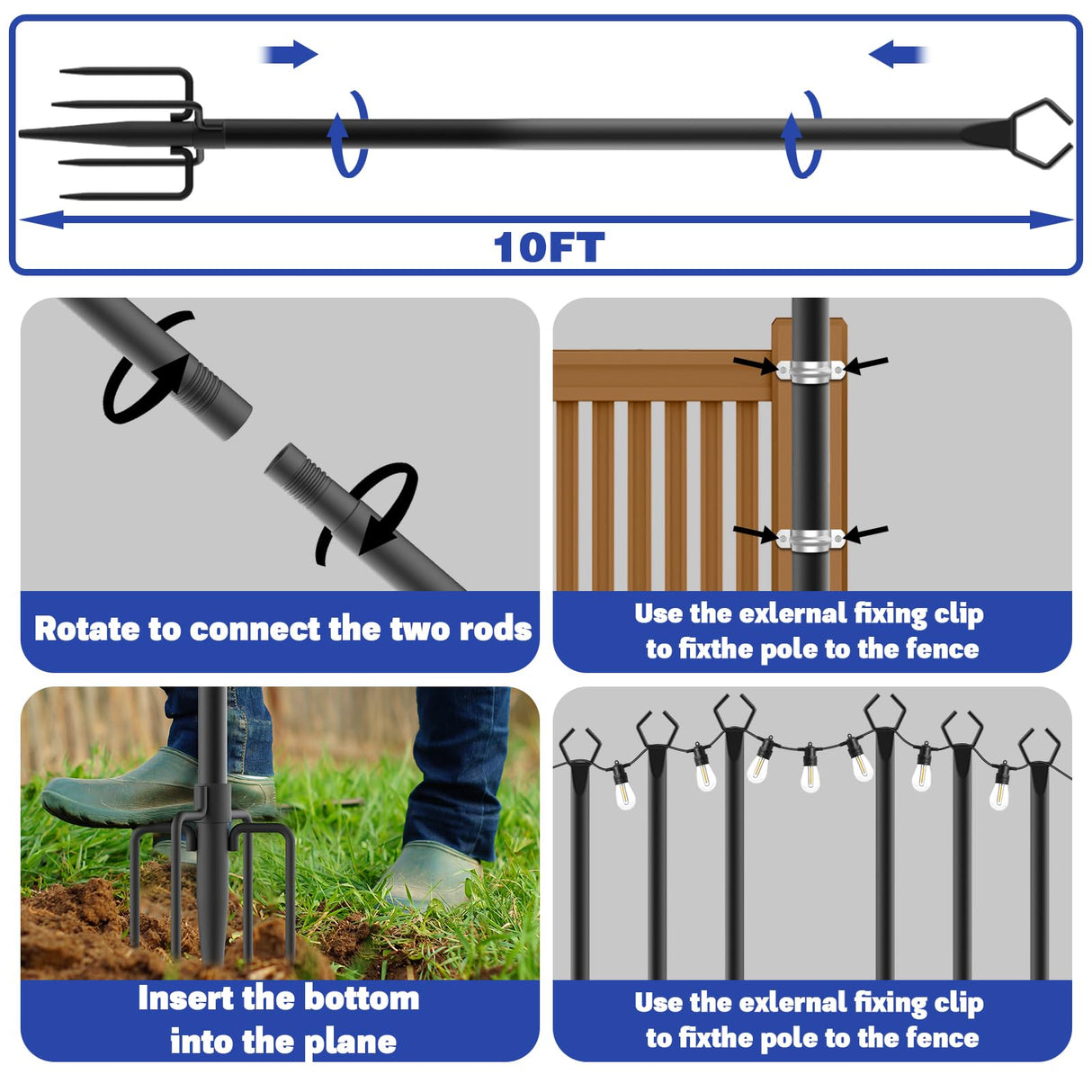 10FT

Rotate to connect the two rods

Use the exlernal fixing clip to fixthe pole to the fence

Insert the bottom into the plane

Use the exlernal fixing clip to fixthe pole to the fence