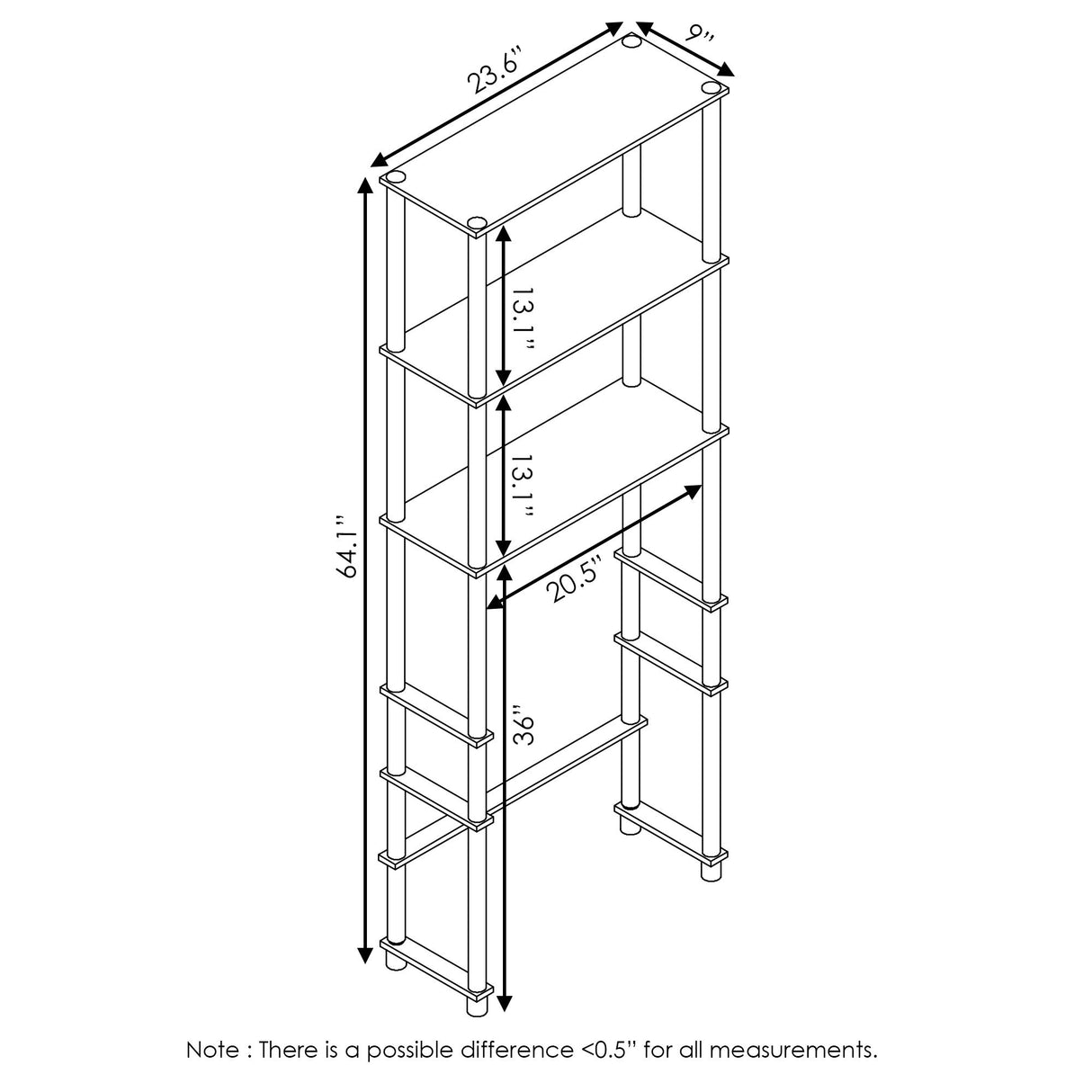 23.6"

9"

13.1"

13.1"

64.1"

20.5"

36"

Note : There is a possible difference <0.5" for all measurements.