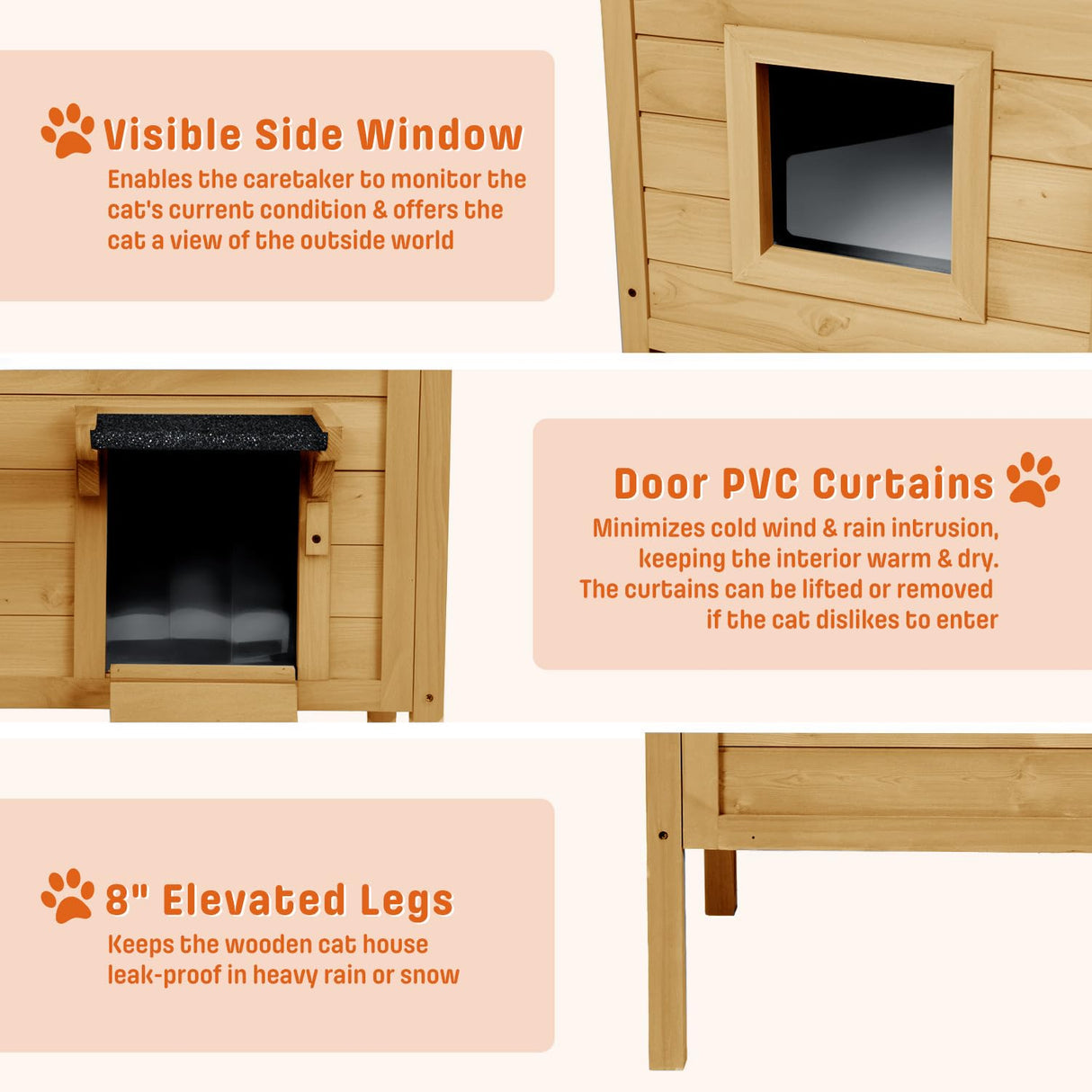 Visible Side Window
Enables the caretaker to monitor the cat's current condition & offers the cat a view of the outside world

Door PVC Curtains
Minimizes cold wind & rain intrusion, keeping the interior warm & dry. The curtains can be lifted or removed if the cat dislikes to enter

8" Elevated Legs
Keeps the wooden cat house leak-proof in heavy rain or snow