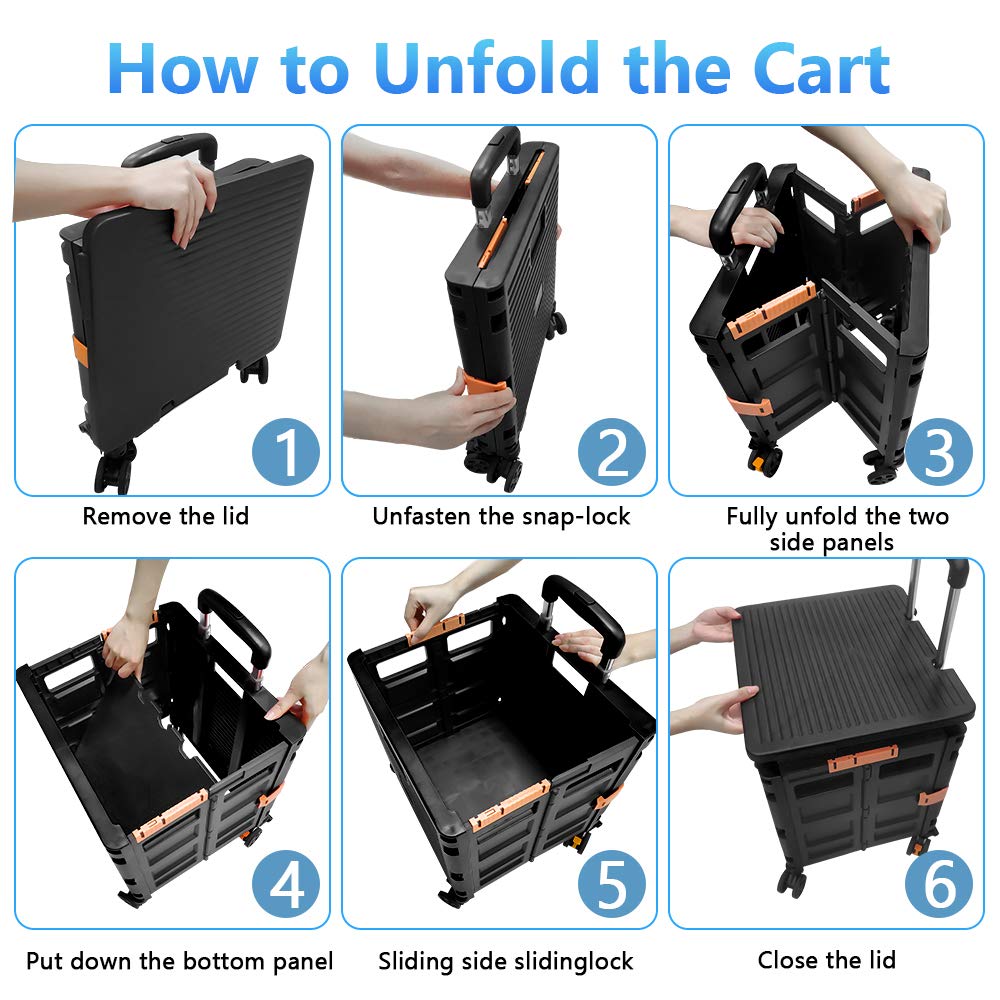 How to Unfold the Cart

1
Remove the lid

2
Unfasten the snap-lock

3
Fully unfold the two side panels

4
Put down the bottom panel

5
Sliding side slidinglock

6
Close the lid