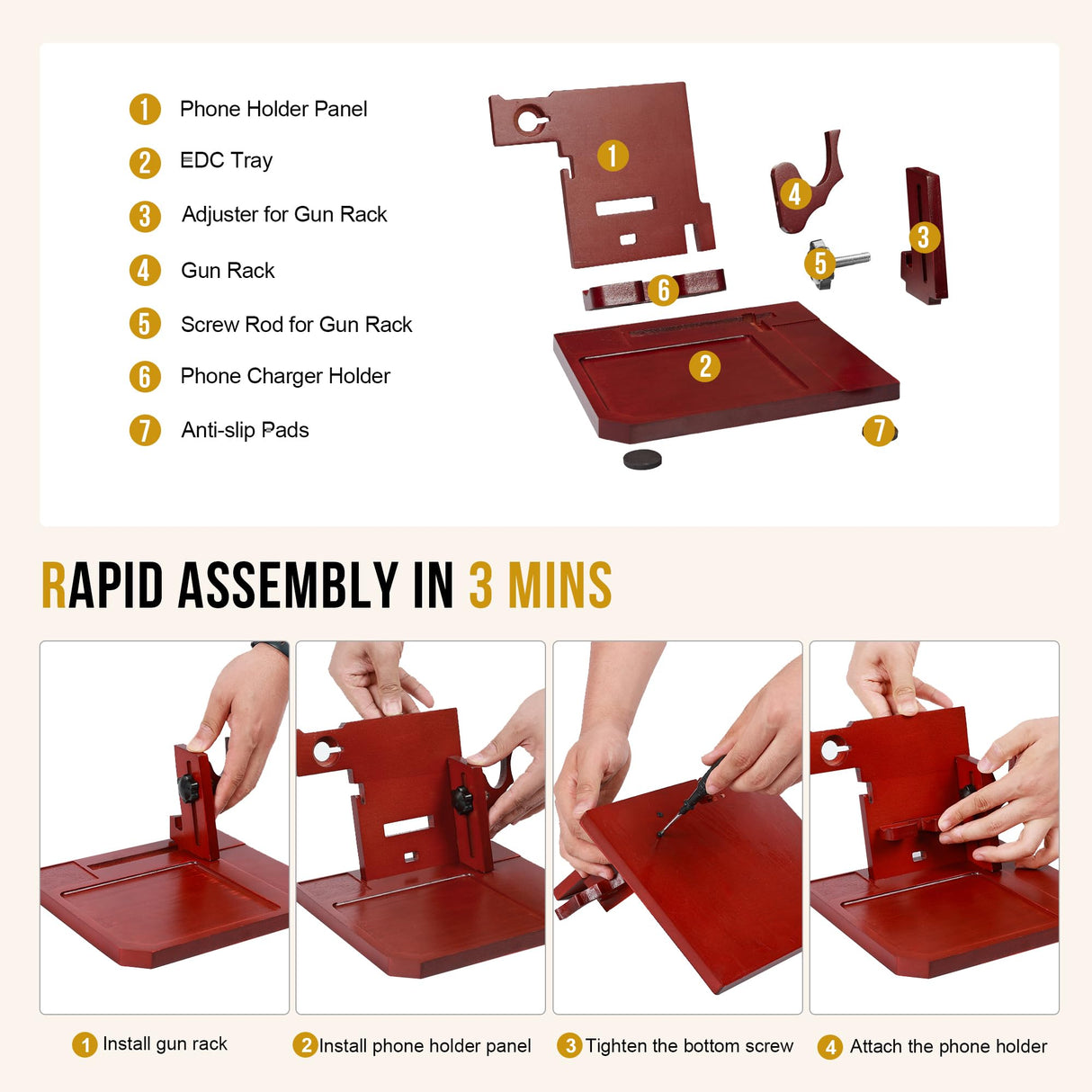 1 Phone Holder Panel
2 EDC Tray
3 Adjuster for Gun Rack
4 Gun Rack
5 Screw Rod for Gun Rack
6 Phone Charger Holder
7 Anti-slip Pads

1
4
3
5
6
2
7

RAPID ASSEMBLY IN 3 MINS

1 Install gun rack
2 Install phone holder panel
3 Tighten the bottom screw
4 Attach the phone holder