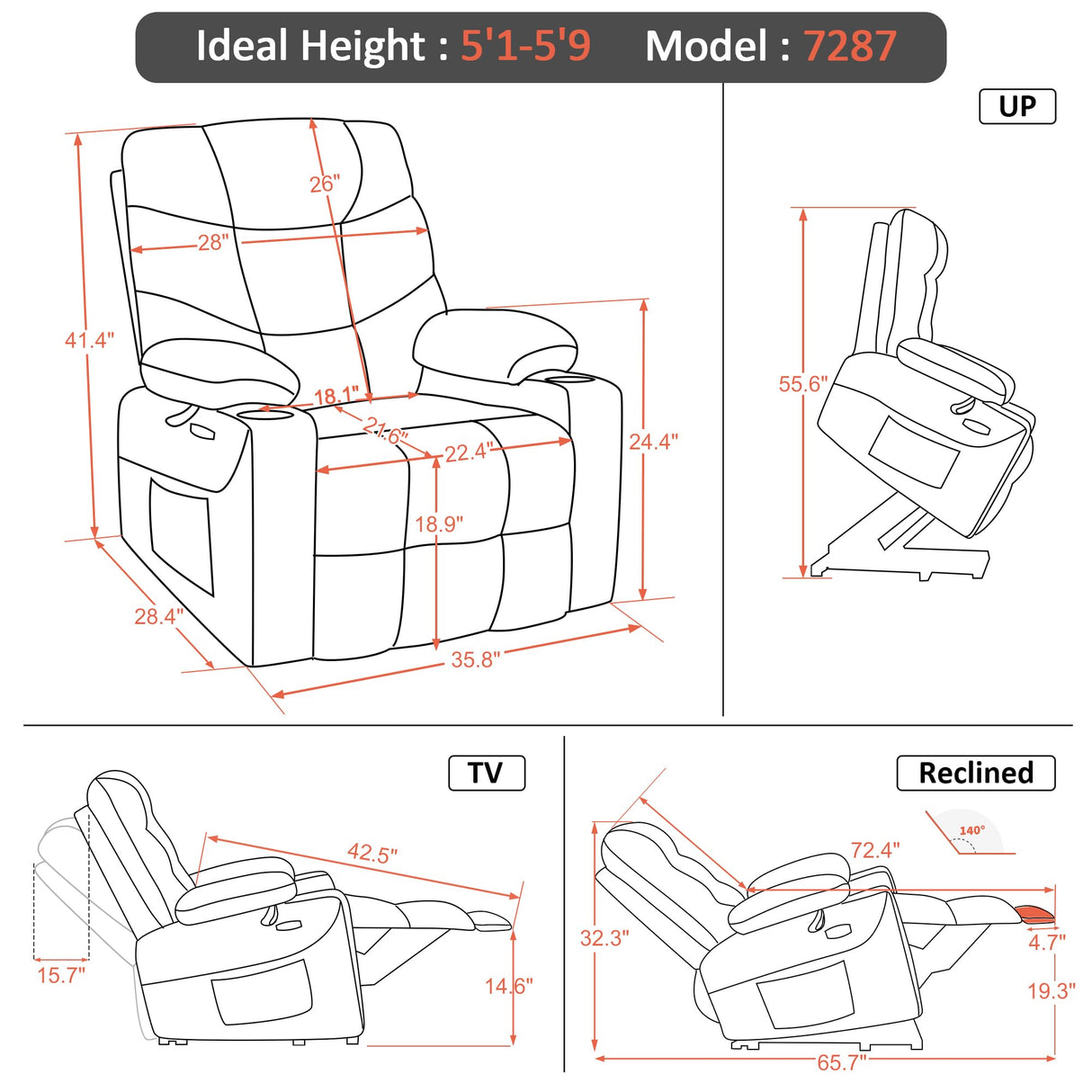 Ideal Height : 5'1-5'9 Model : 7287

26"
28"
41.4"
18.1"
21.6"
22.4"
24.4"
18.9"
28.4"
35.8"

UP

55.6"

TV

42.5"
15.7"
14.6"

Reclined

140°
72.4"
32.3"
4.7"
19.3"
65.7"