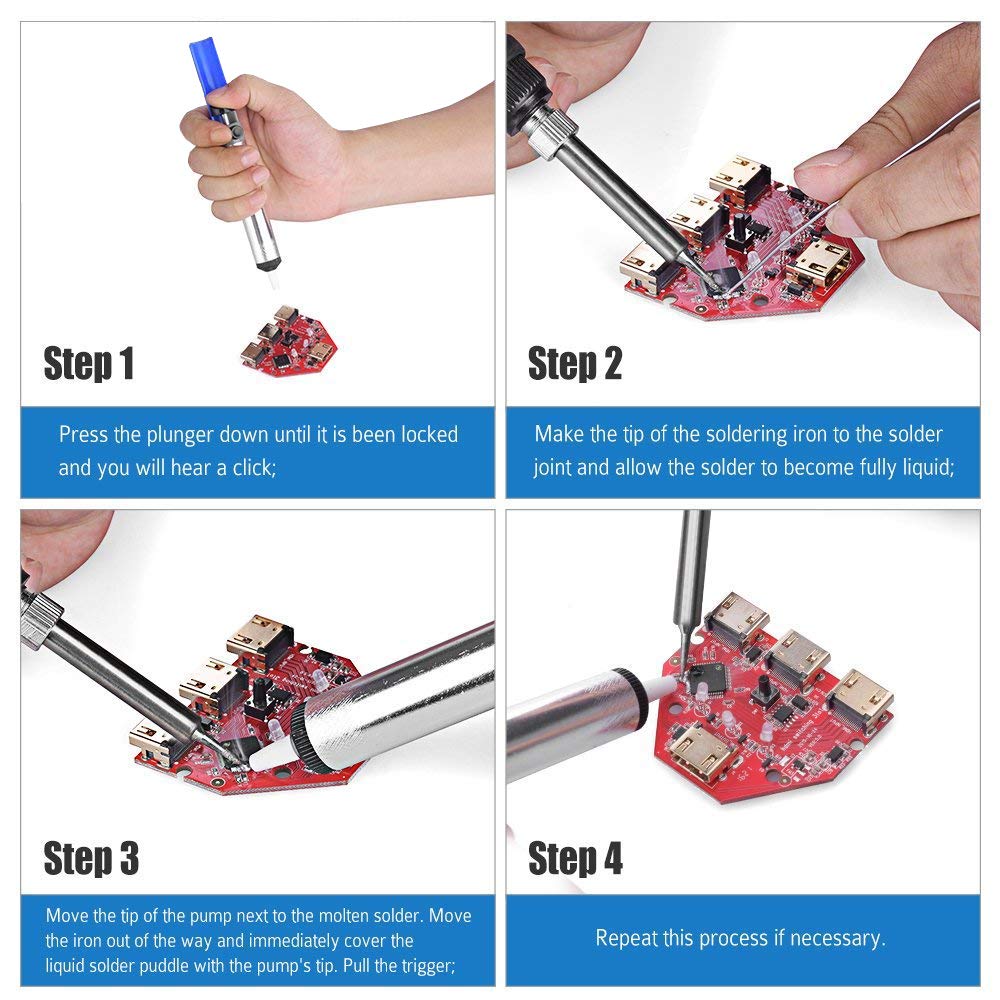 Step 1

Press the plunger down until it is been locked and you will hear a click;

Step 2

Make the tip of the soldering iron to the solder joint and allow the solder to become fully liquid;

Step 3

Move the tip of the pump next to the molten solder. Move the iron out of the way and immediately cover the liquid solder puddle with the pump's tip. Pull the trigger;

Step 4

Repeat this process if necessary.