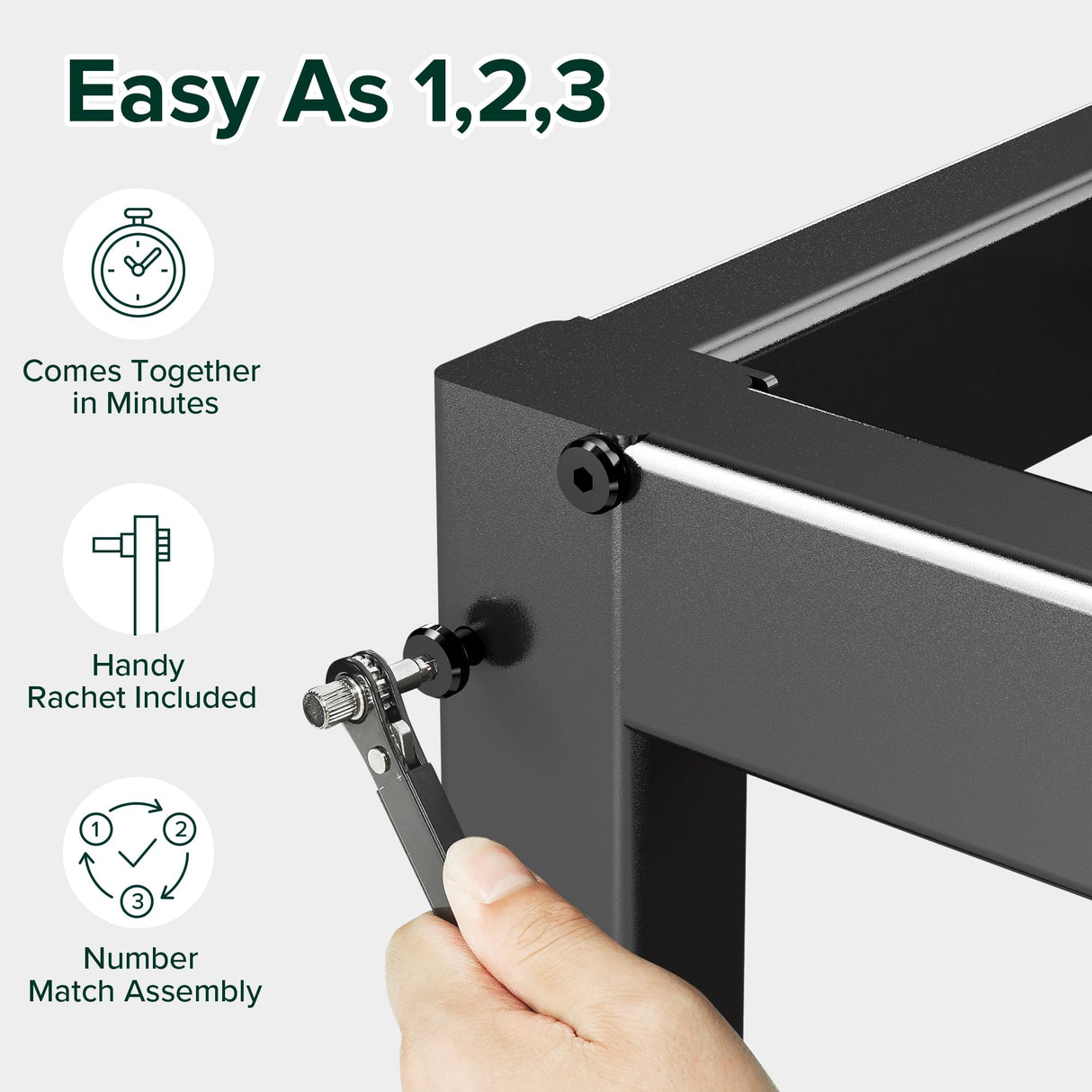 Easy As 1,2,3

Comes Together in Minutes

Handy Rachet Included

1 2 3

Number Match Assembly