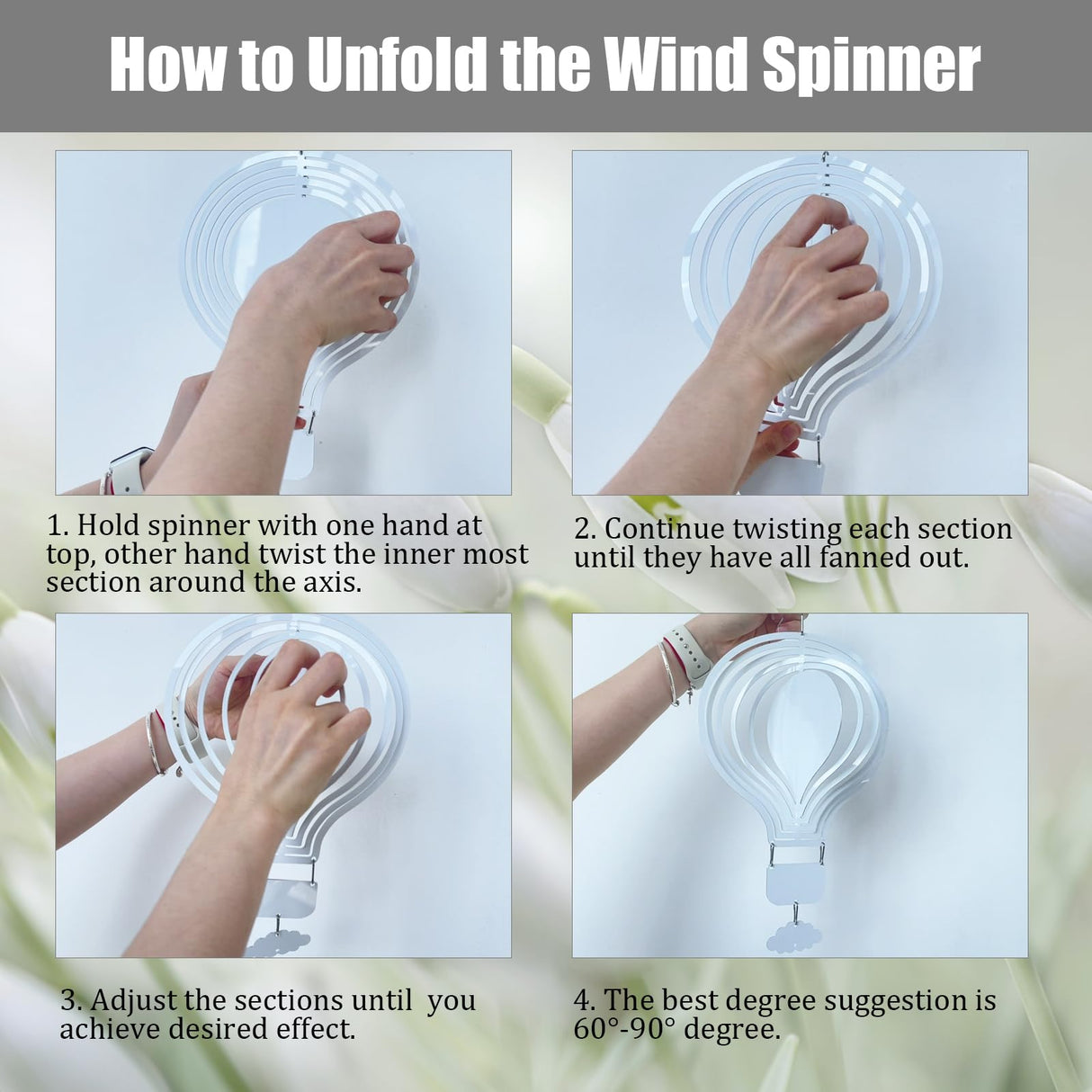 How to Unfold the Wind Spinner

1. Hold spinner with one hand at top, other hand twist the inner most section around the axis.

2. Continue twisting each section until they have all fanned out.

3. Adjust the sections until you achieve desired effect.

4. The best degree suggestion is 60°-90° degree.