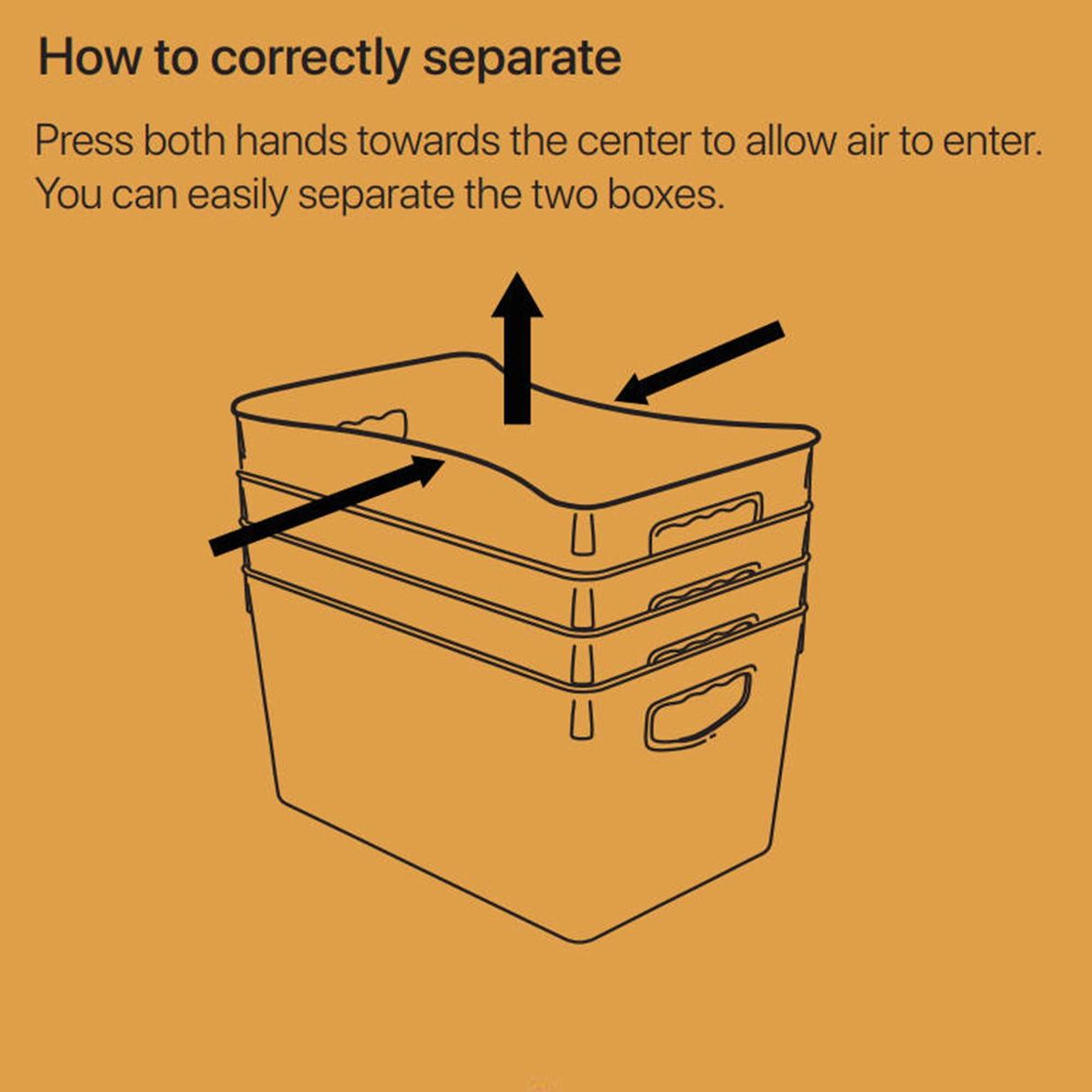 How to correctly separate

Press both hands towards the center to allow air to enter. You can easily separate the two boxes.