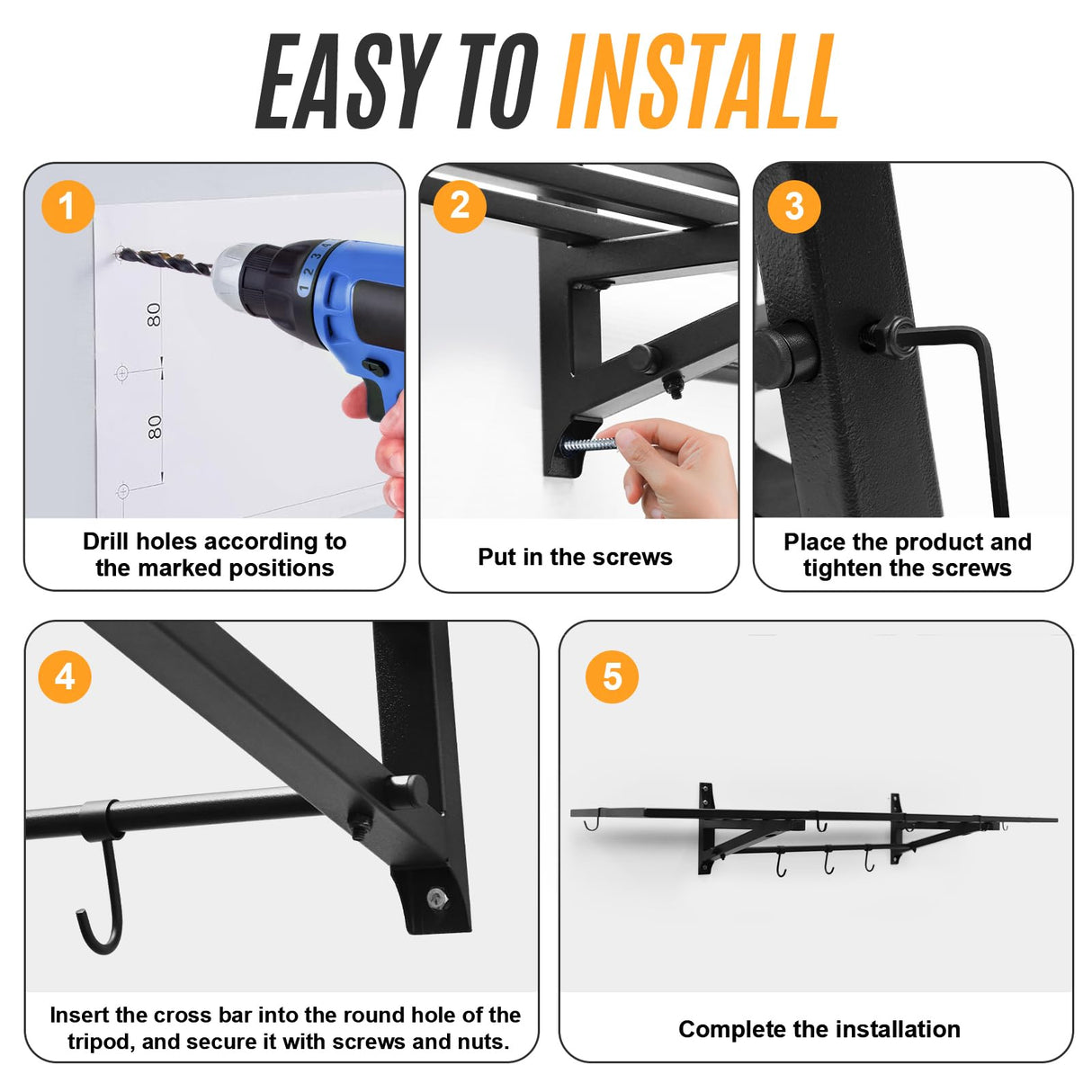 EASY TO INSTALL

1
80
80
Drill holes according to the marked positions

2
Put in the screws

3
Place the product and tighten the screws

4
Insert the cross bar into the round hole of the tripod, and secure it with screws and nuts.

5
Complete the installation