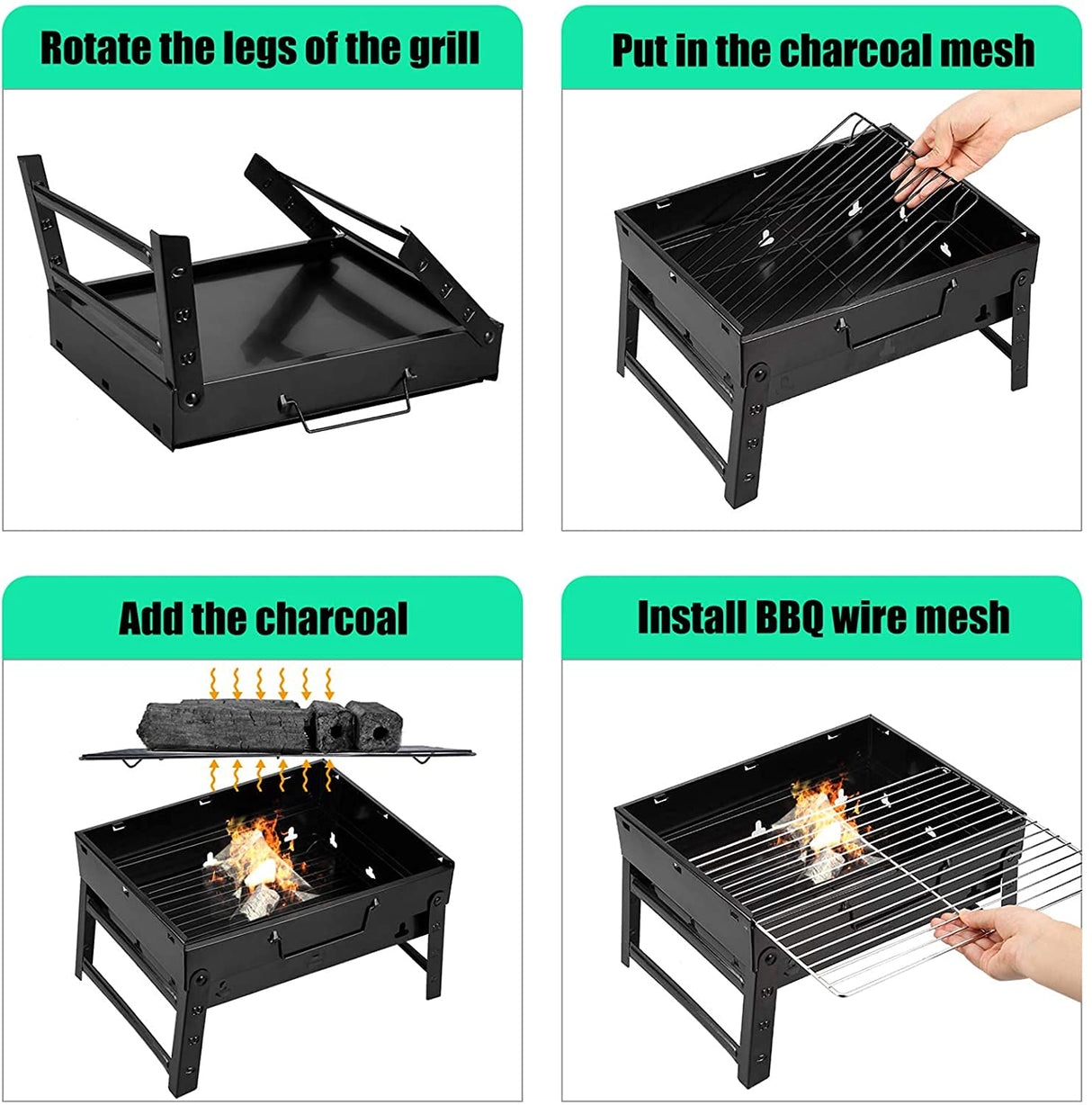 Rotate the legs of the grill

Put in the charcoal mesh

Add the charcoal

Install BBQ wire mesh