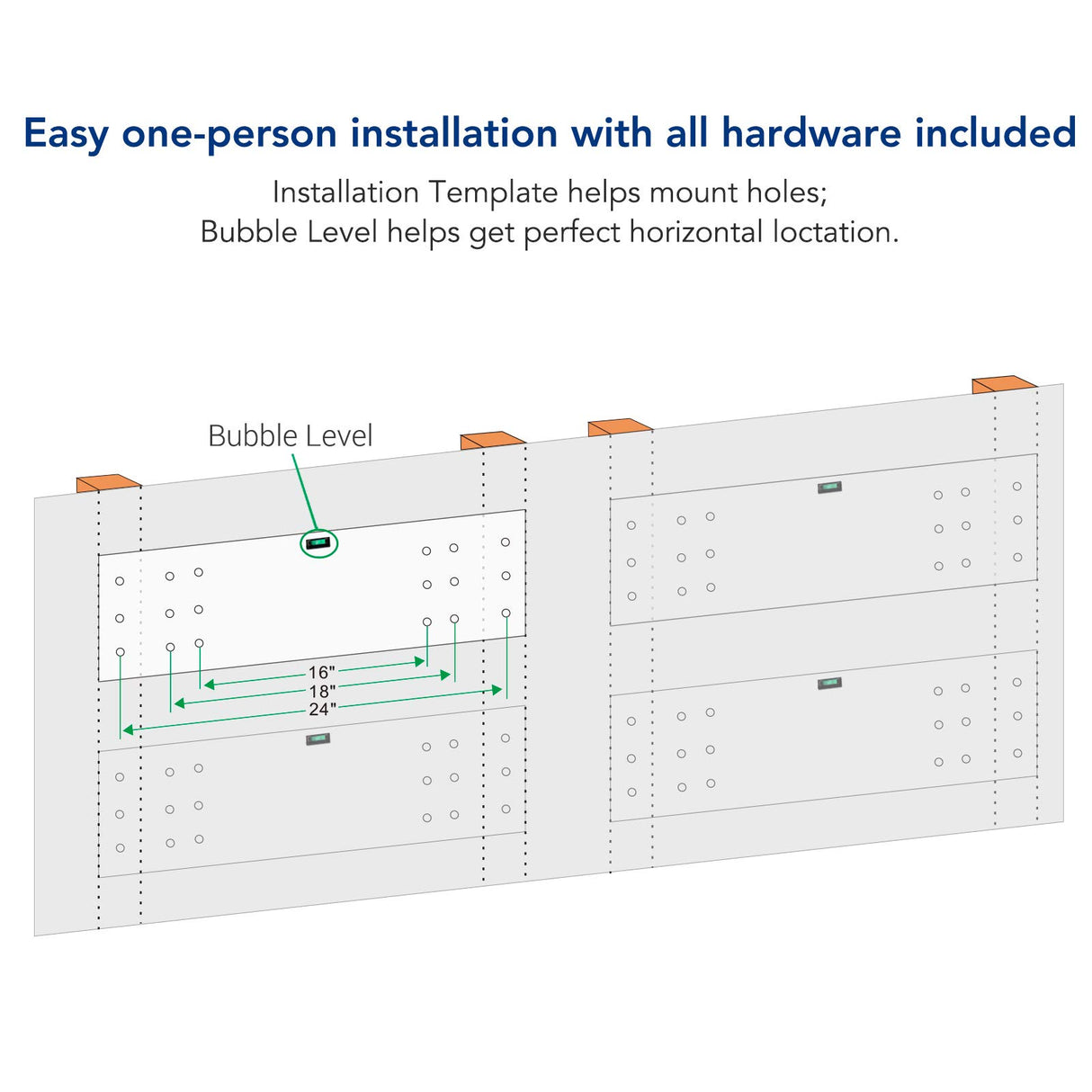 Easy one-person installation with all hardware included

Installation Template helps mount holes;
Bubble Level helps get perfect horizontal loctation.

Bubble Level

16"

18"

24"