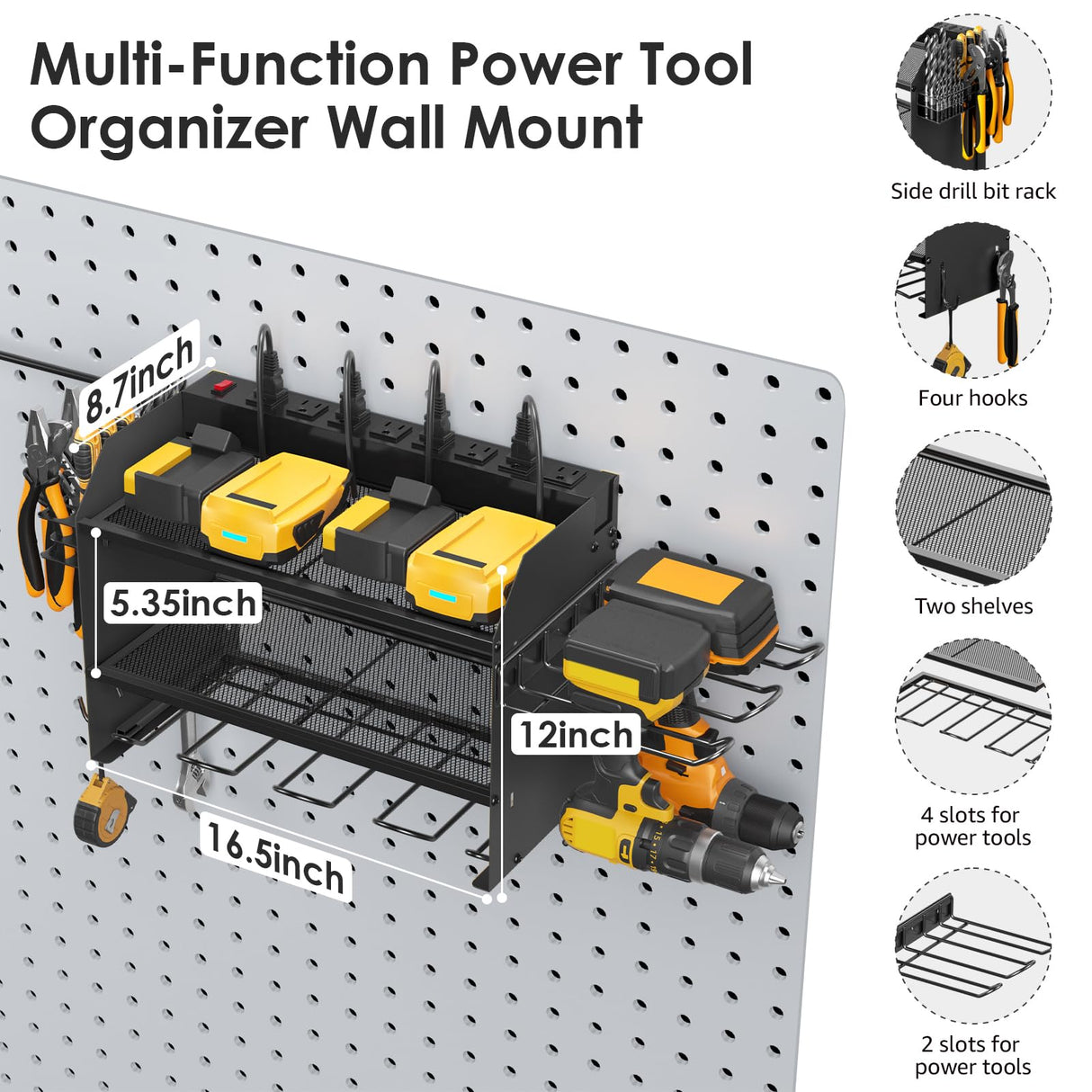 Multi-Function Power Tool Organizer Wall Mount

8.7inch

5.35inch

12inch

16.5inch

Side drill bit rack

Four hooks

Two shelves

4 slots for power tools

2 slots for power tools