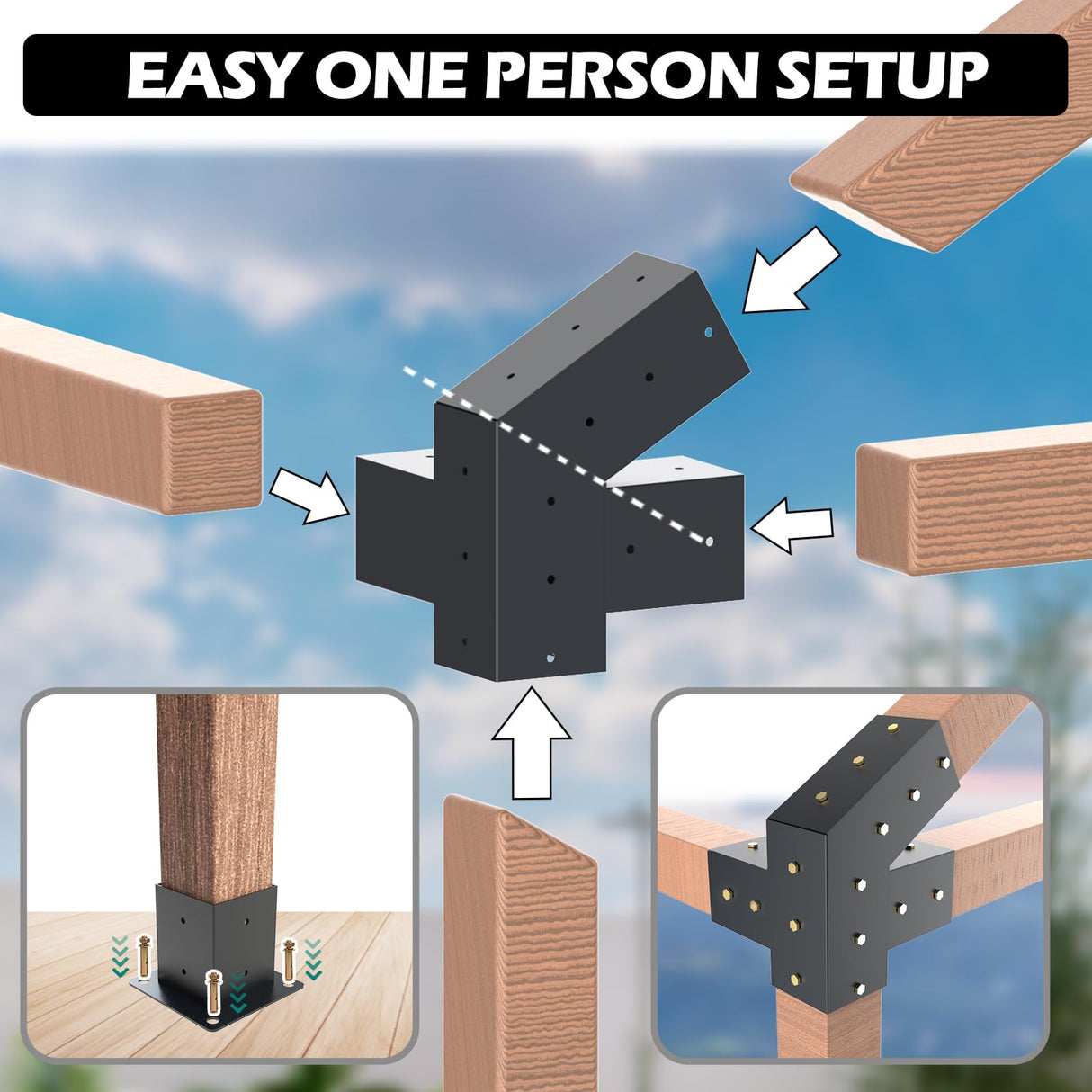 EASY ONE PERSON SETUP