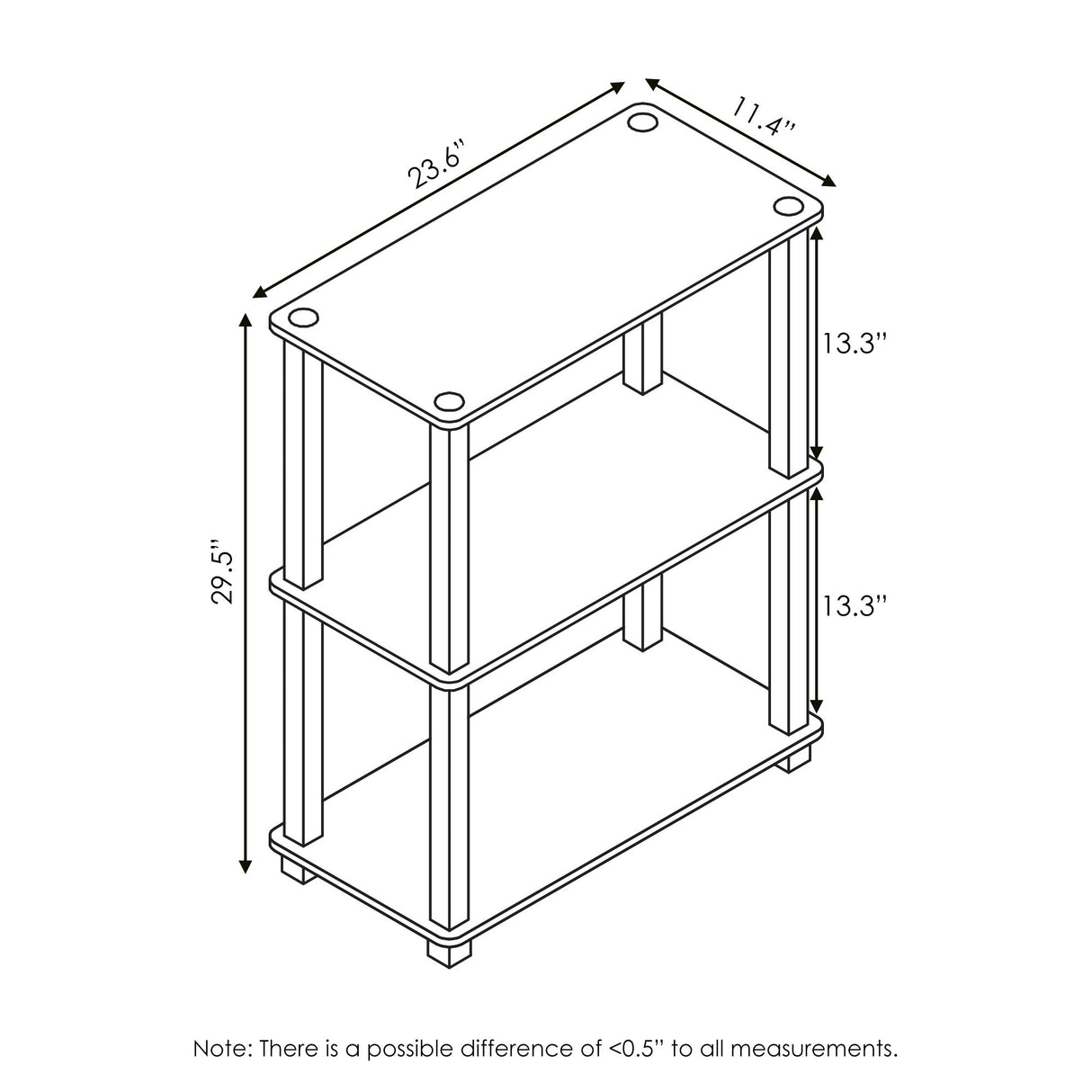 23.6"

11.4"

13.3"

29.5"

13.3"

Note: There is a possible difference of <0.5" to all measurements.