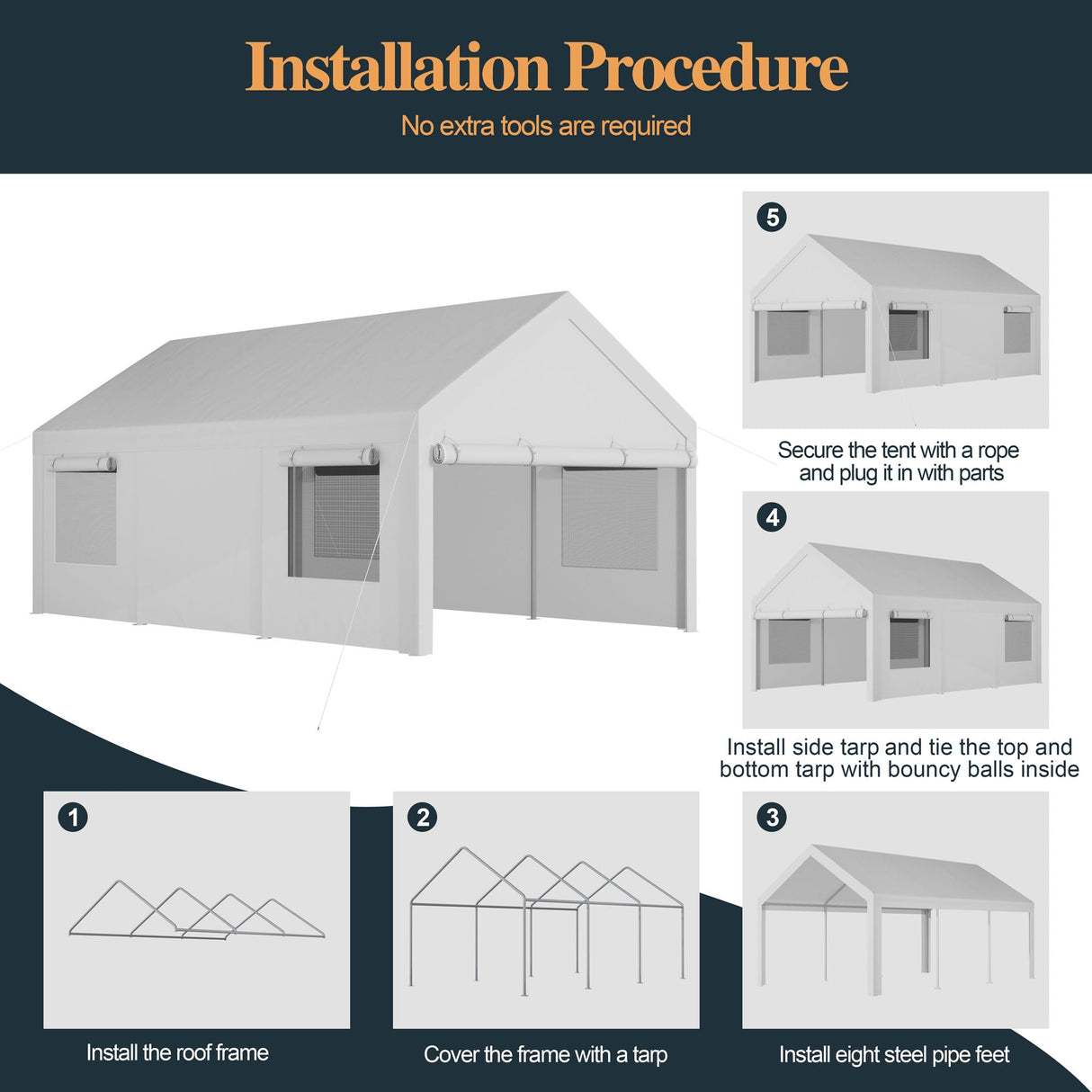 Installation Procedure

No extra tools are required

5

Secure the tent with a rope and plug it in with parts

4

Install side tarp and tie the top and bottom tarp with bouncy balls inside

1

Install the roof frame

2

Cover the frame with a tarp

3

Install eight steel pipe feet