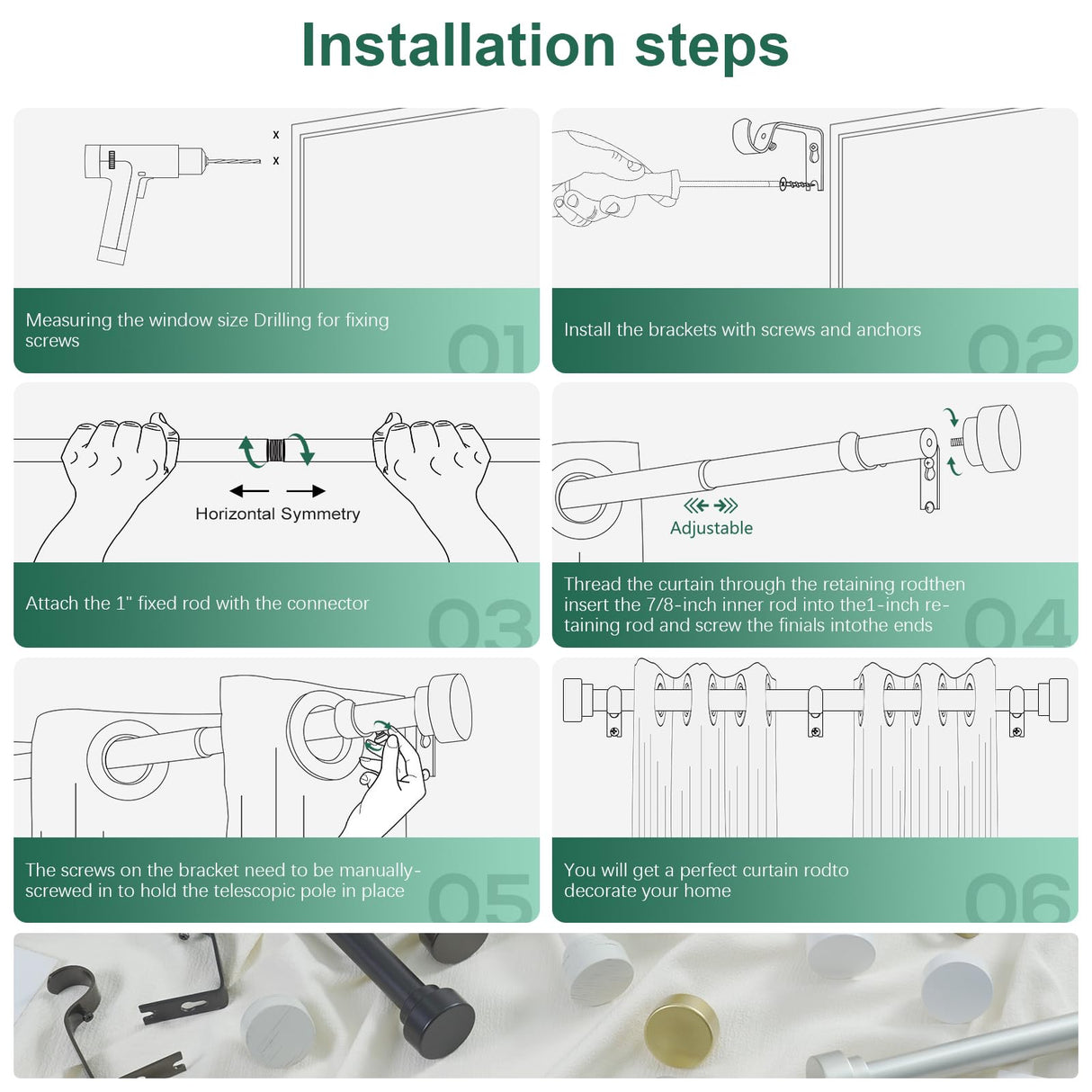 Installation steps

x
x

Measuring the window size Drilling for fixing screws

01

Install the brackets with screws and anchors

02

Horizontal Symmetry

Attach the 1" fixed rod with the connector

03

Adjustable

Thread the curtain through the retaining rodthen insert the 7/8-inch inner rod into the1-inch retaining rod and screw the finials intothe ends

04

The screws on the bracket need to be manually-screwed in to hold the telescopic pole in place

05

You will get a perfect curtain rodto decorate your home

06