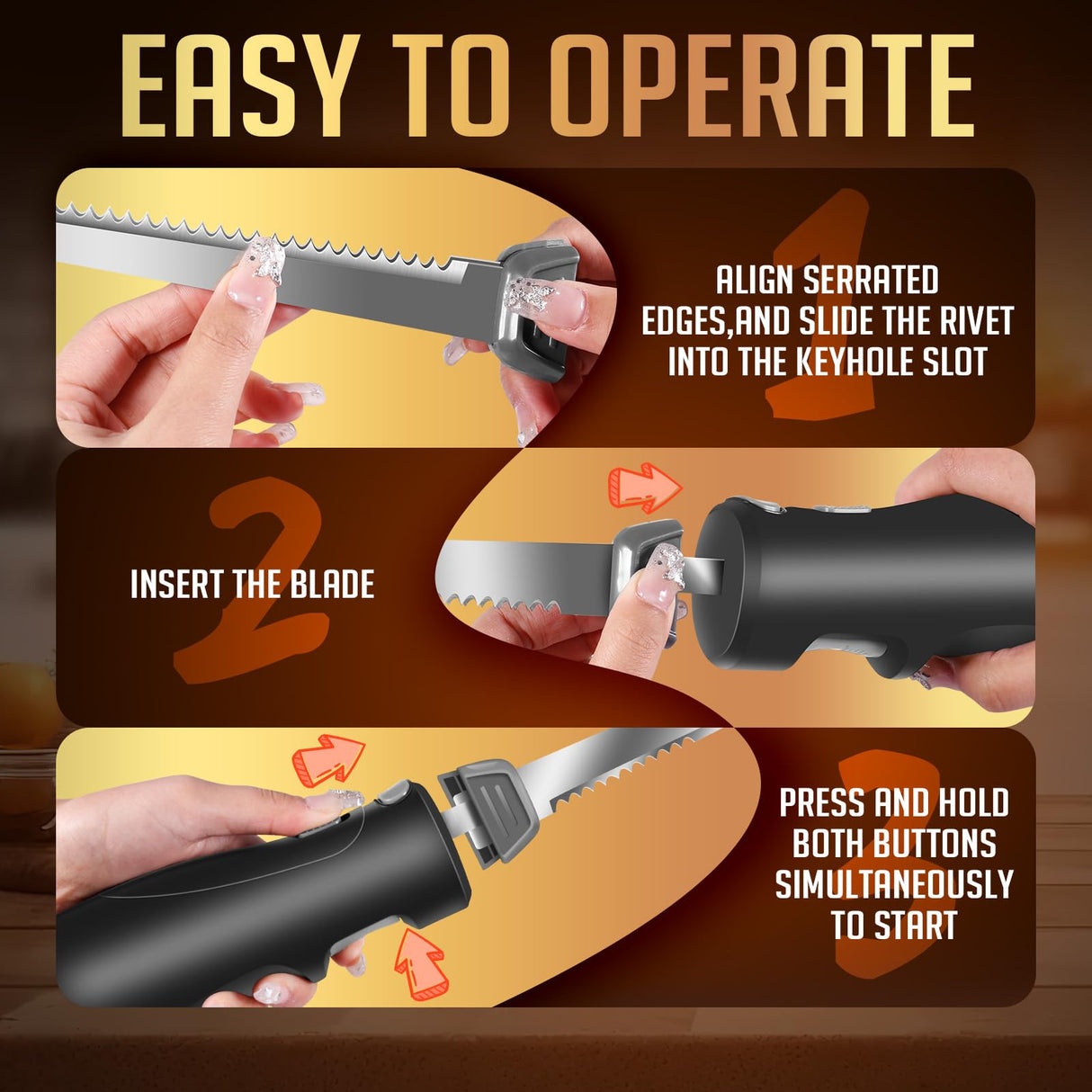 EASY TO OPERATE

1

ALIGN SERRATED EDGES,AND SLIDE THE RIVET INTO THE KEYHOLE SLOT

2

INSERT THE BLADE

3

PRESS AND HOLD BOTH BUTTONS SIMULTANEOUSLY TO START