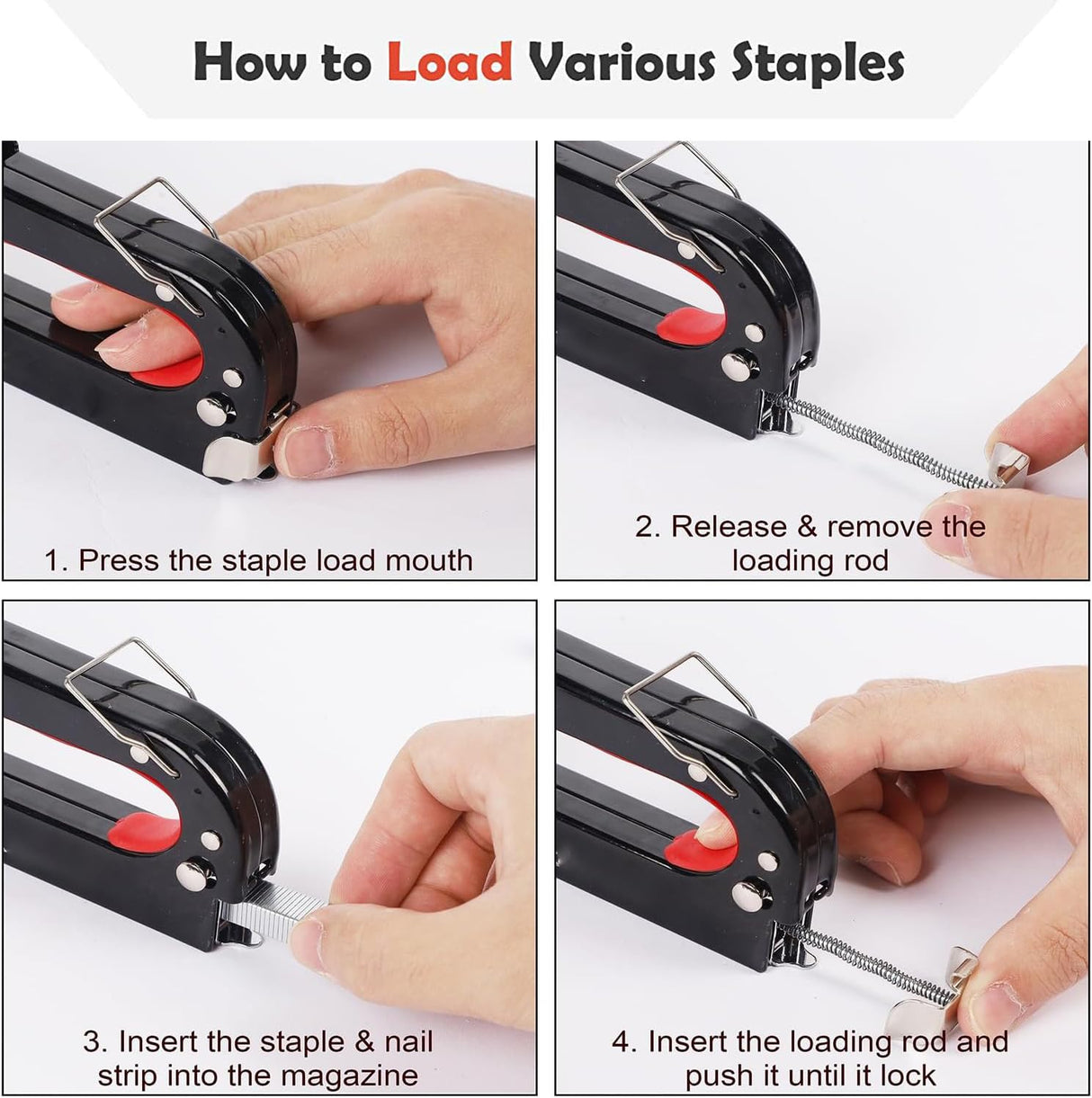 How to Load Various Staples

1. Press the staple load mouth

2. Release & remove the loading rod

3. Insert the staple & nail strip into the magazine

4. Insert the loading rod and push it until it lock