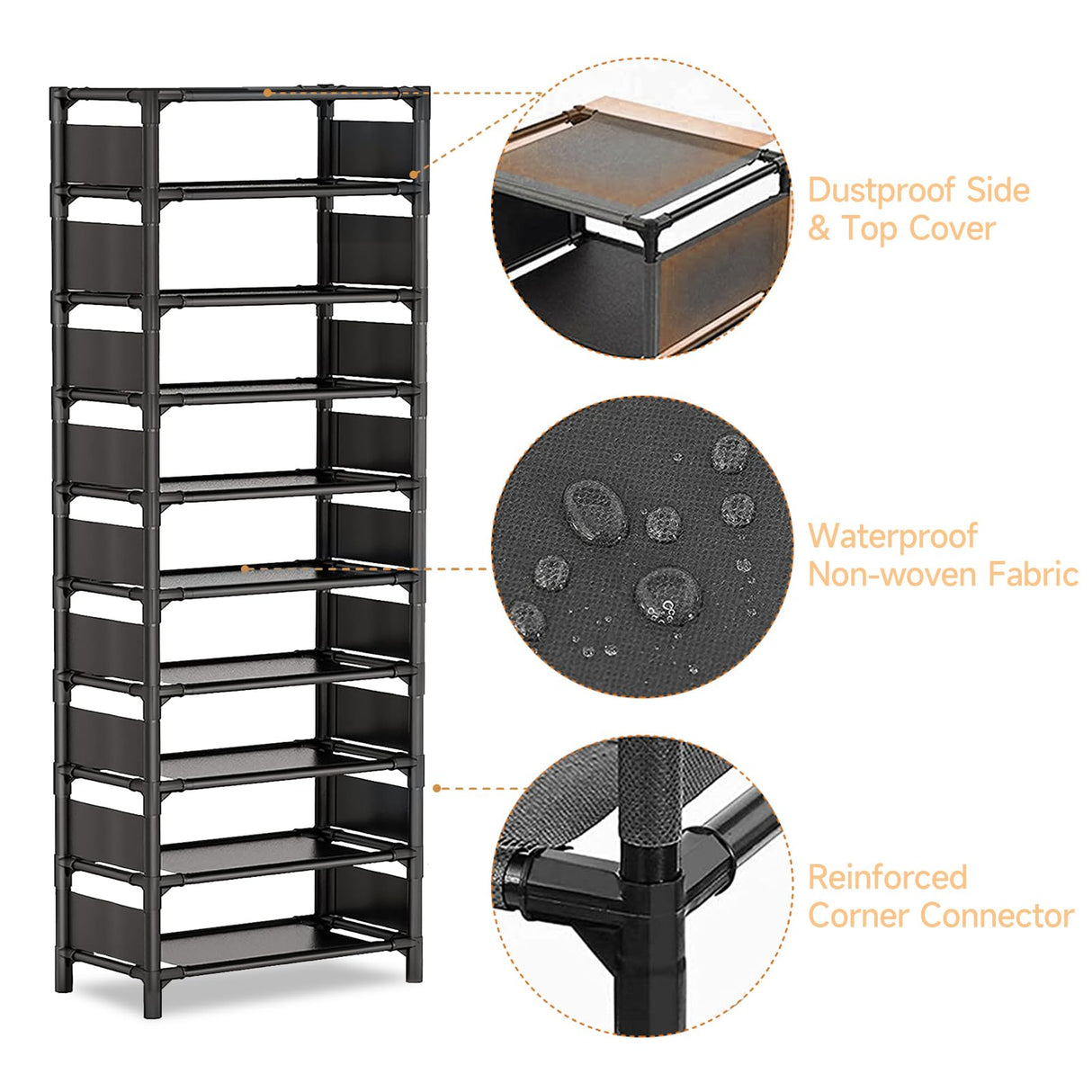 Dustproof Side & Top Cover

Waterproof Non-woven Fabric

Reinforced Corner Connector