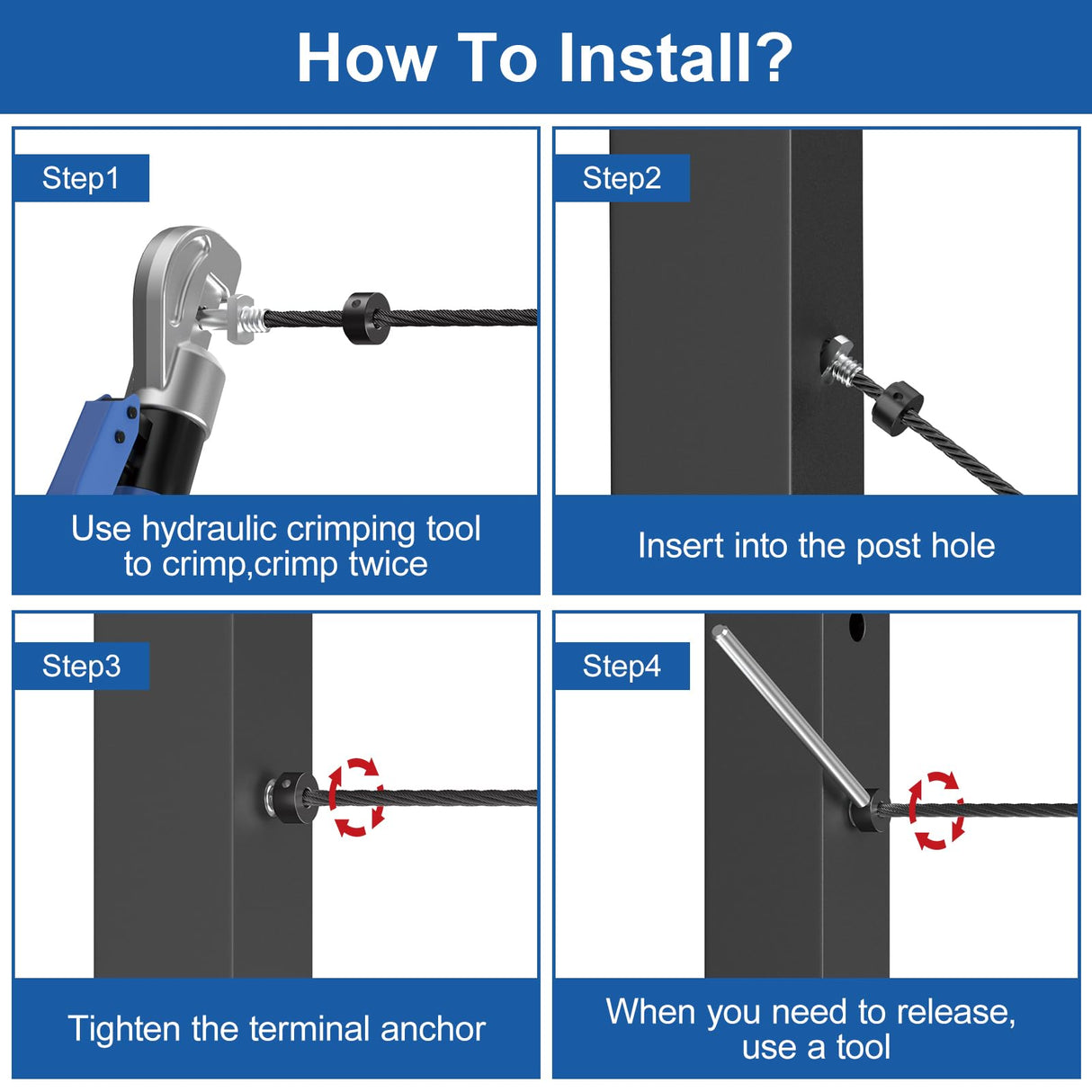 How To Install?

Step1

Use hydraulic crimping tool to crimp,crimp twice

Step2

Insert into the post hole

Step3

Tighten the terminal anchor

Step4

When you need to release, use a tool