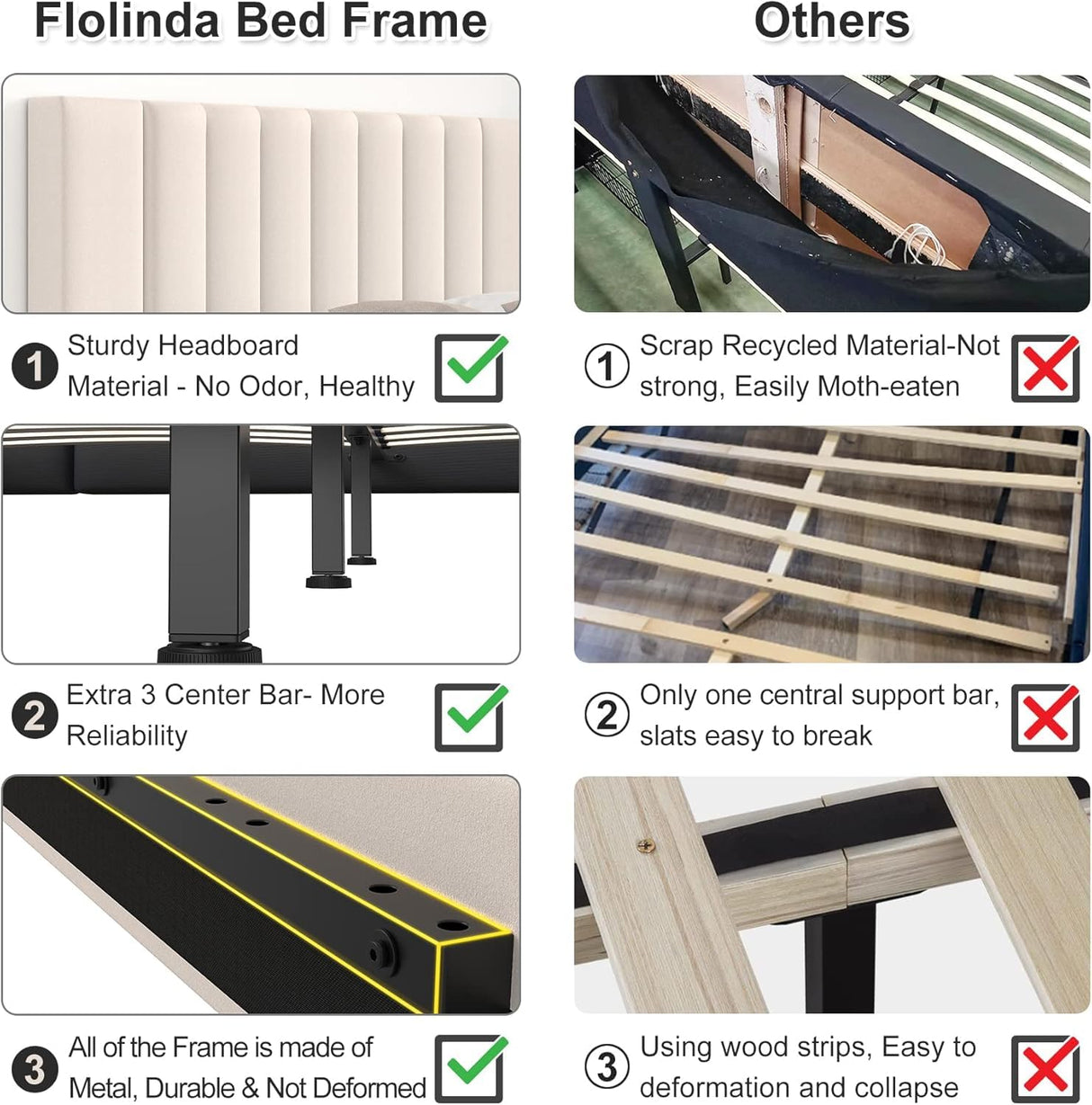 Flolinda Bed Frame

1 Sturdy Headboard Material - No Odor, Healthy

2 Extra 3 Center Bar- More Reliability

3 All of the Frame is made of Metal, Durable & Not Deformed

Others

1 Scrap Recycled Material-Not strong, Easily Moth-eaten

2 Only one central support bar, slats easy to break

3 Using wood strips, Easy to deformation and collapse