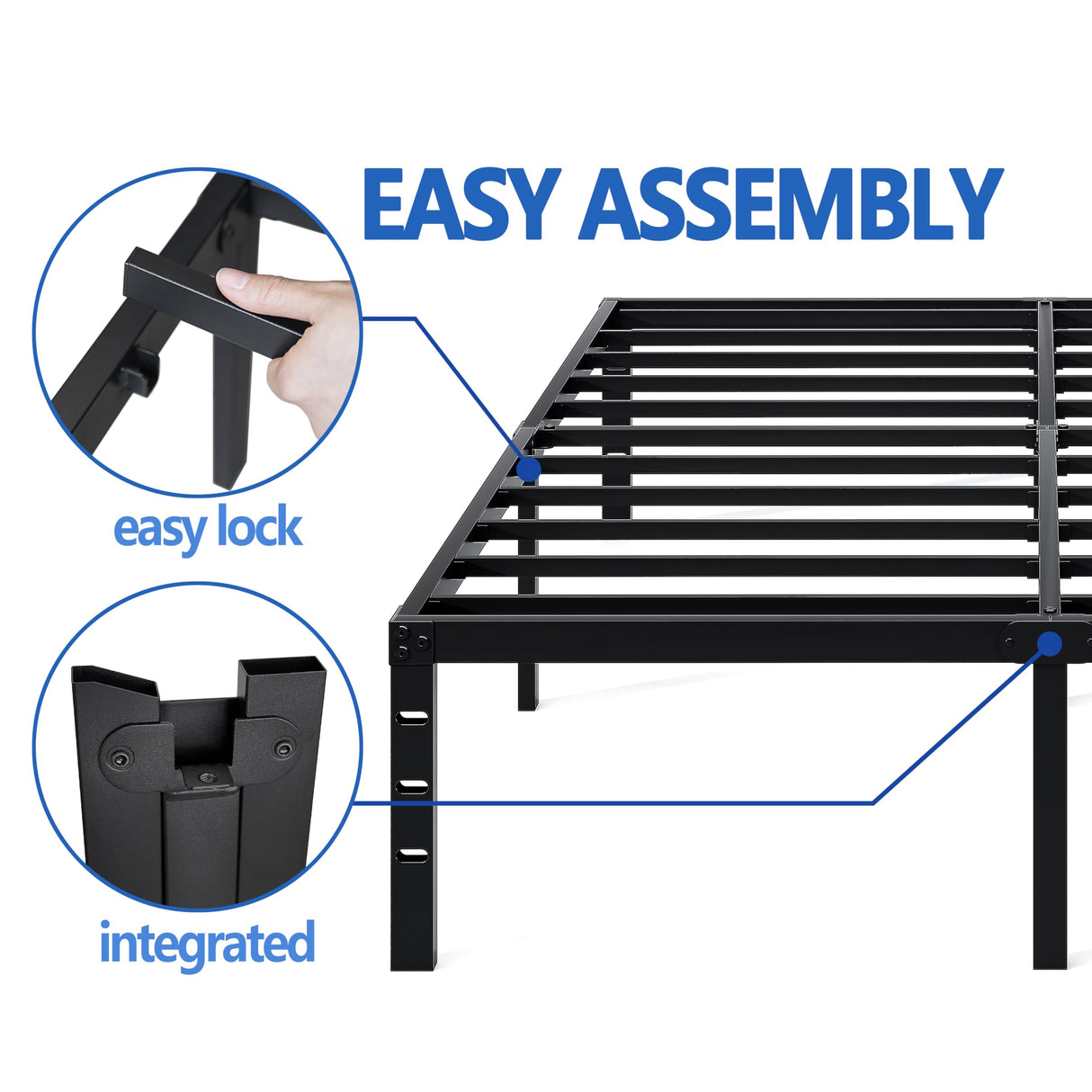 EASY ASSEMBLY

easy lock

integrated