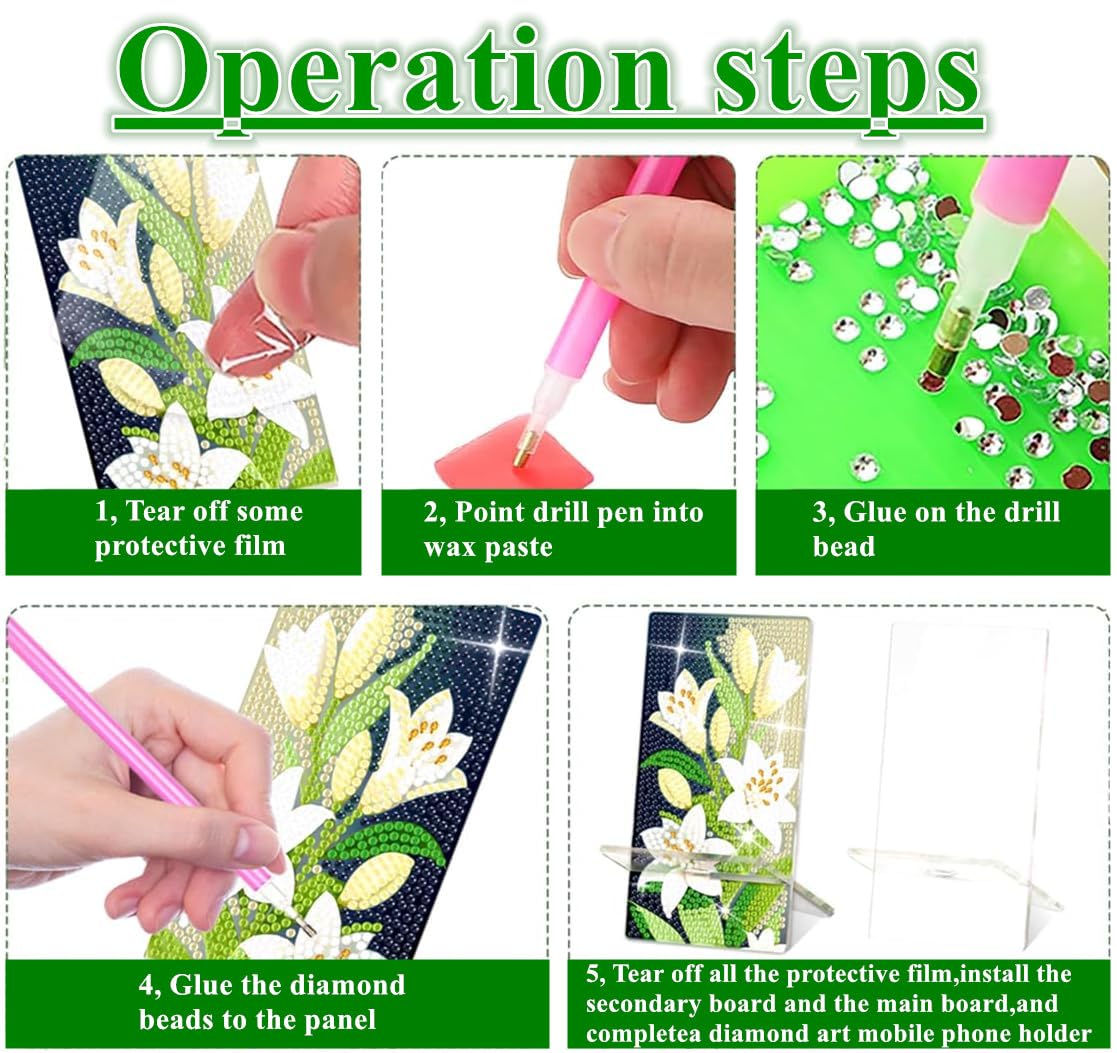 Operation steps

1, Tear off some protective film

2, Point drill pen into wax paste

3, Glue on the drill bead

4, Glue the diamond beads to the panel

5, Tear off all the protective film,install the secondary board and the main board,and completea diamond art mobile phone holder