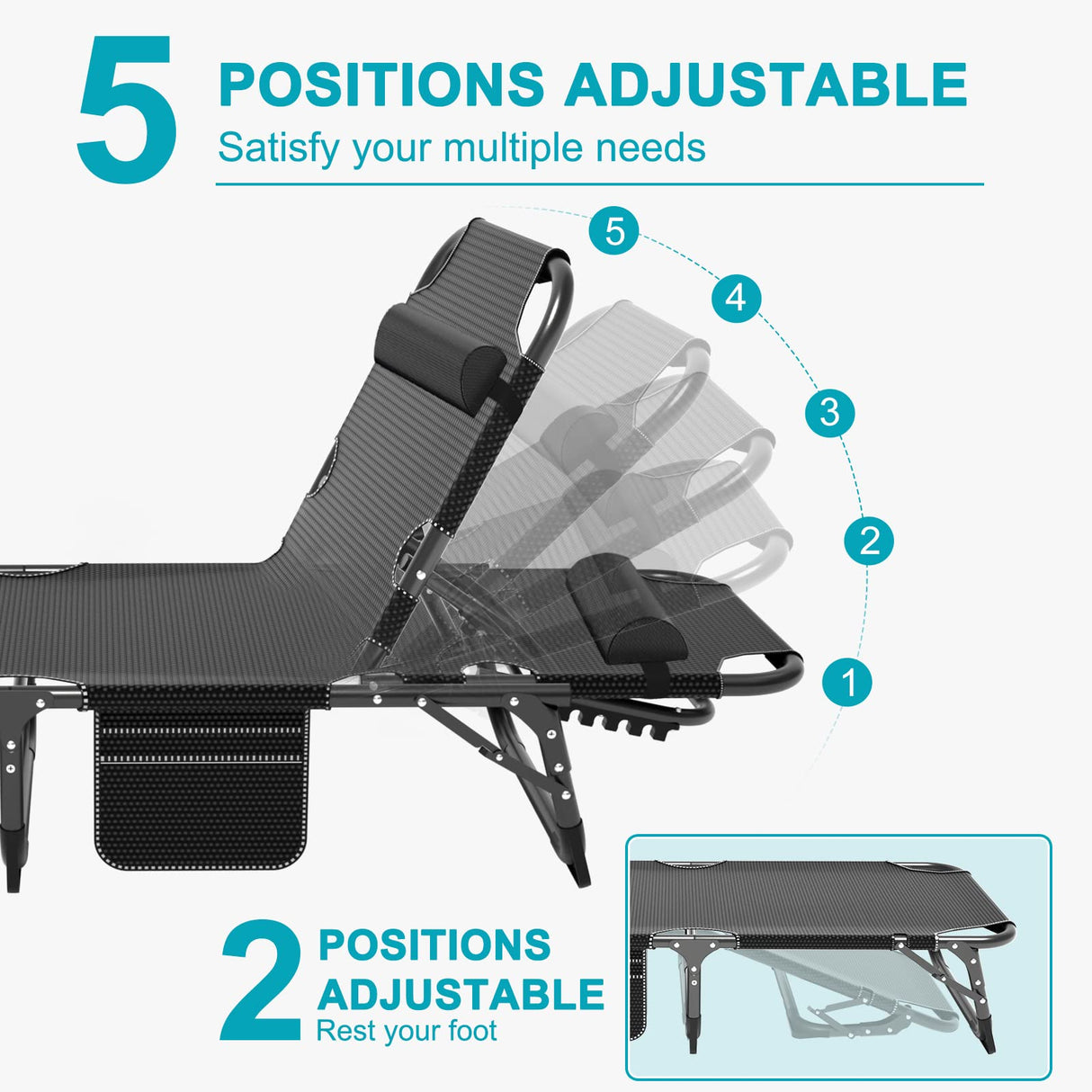 5 POSITIONS ADJUSTABLE
Satisfy your multiple needs

5
4
3
2
1

2 POSITIONS ADJUSTABLE
Rest your foot