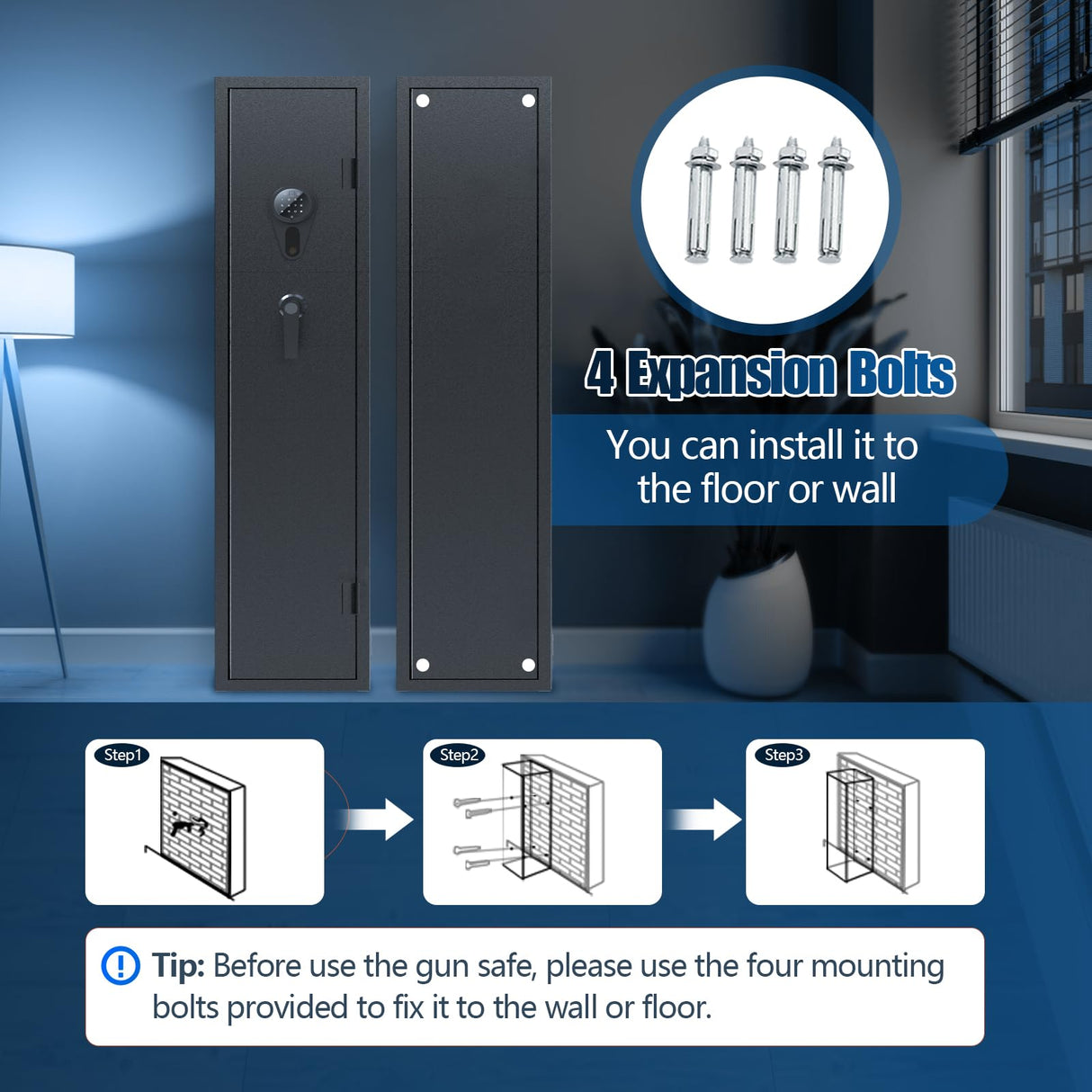 4 Expansion Bolts

You can install it to the floor or wall

Step1

Step2

Step3

Tip: Before use the gun safe, please use the four mounting bolts provided to fix it to the wall or floor.