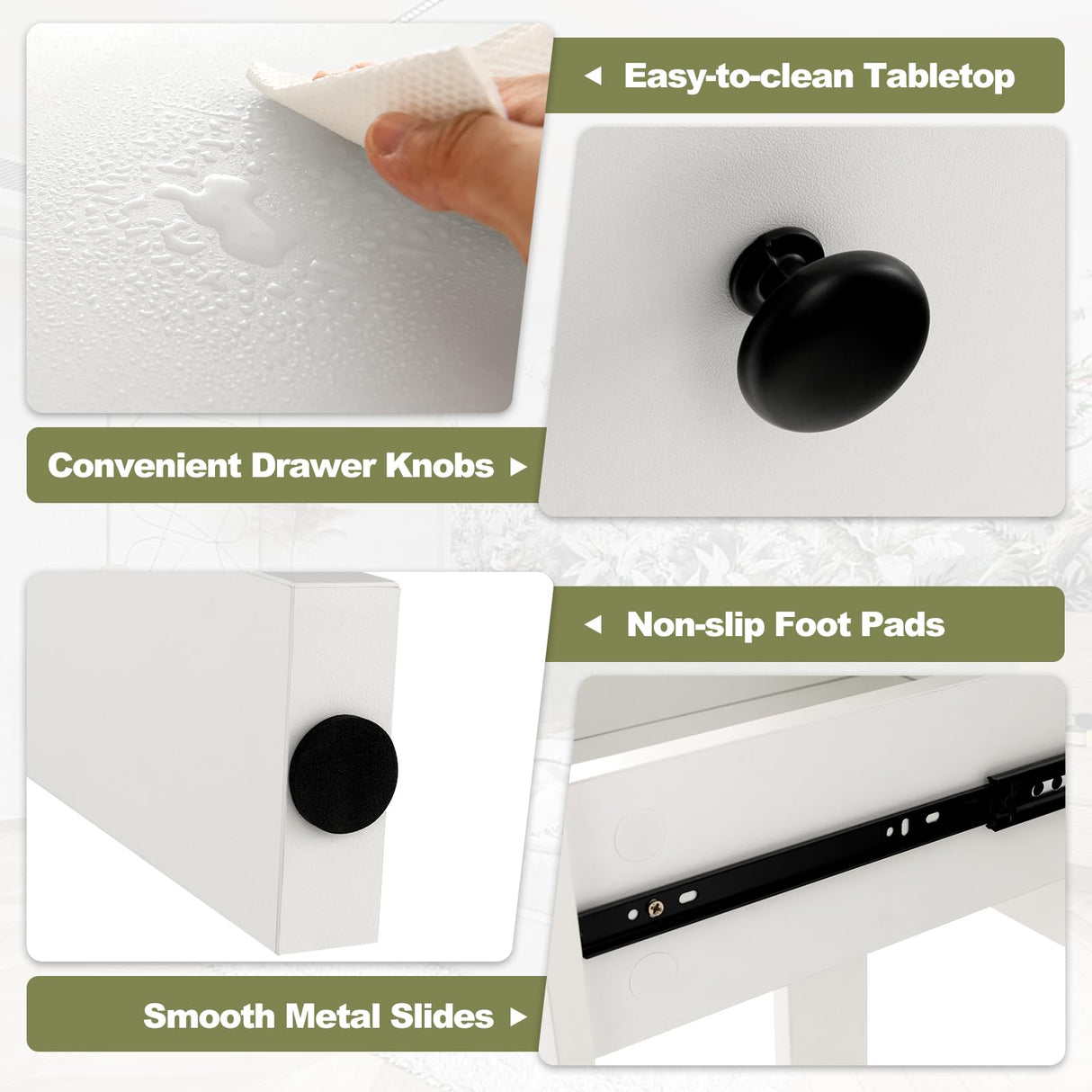 ◄ Easy-to-clean Tabletop

Convenient Drawer Knobs ►

◄ Non-slip Foot Pads

Smooth Metal Slides ►