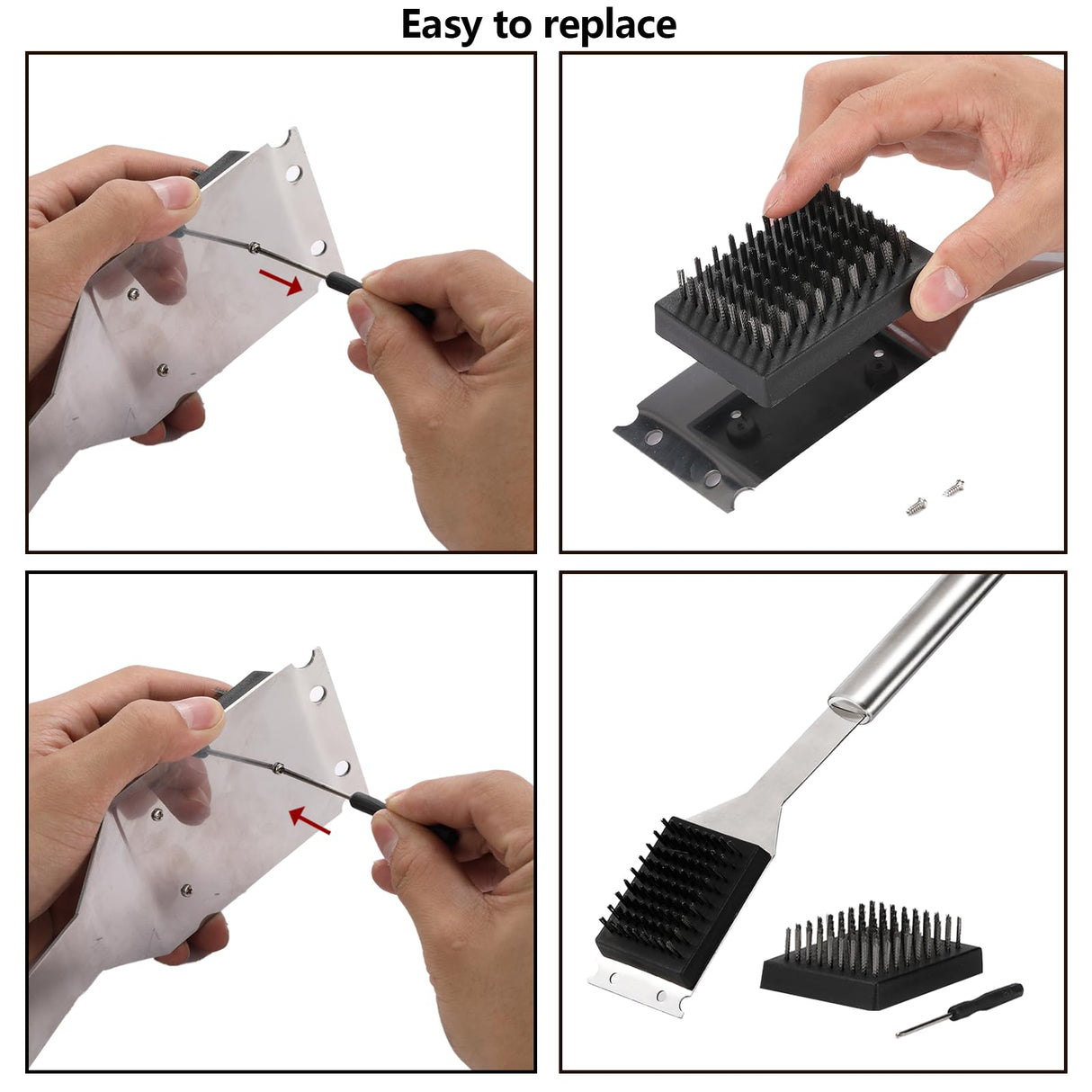 Easy to replace