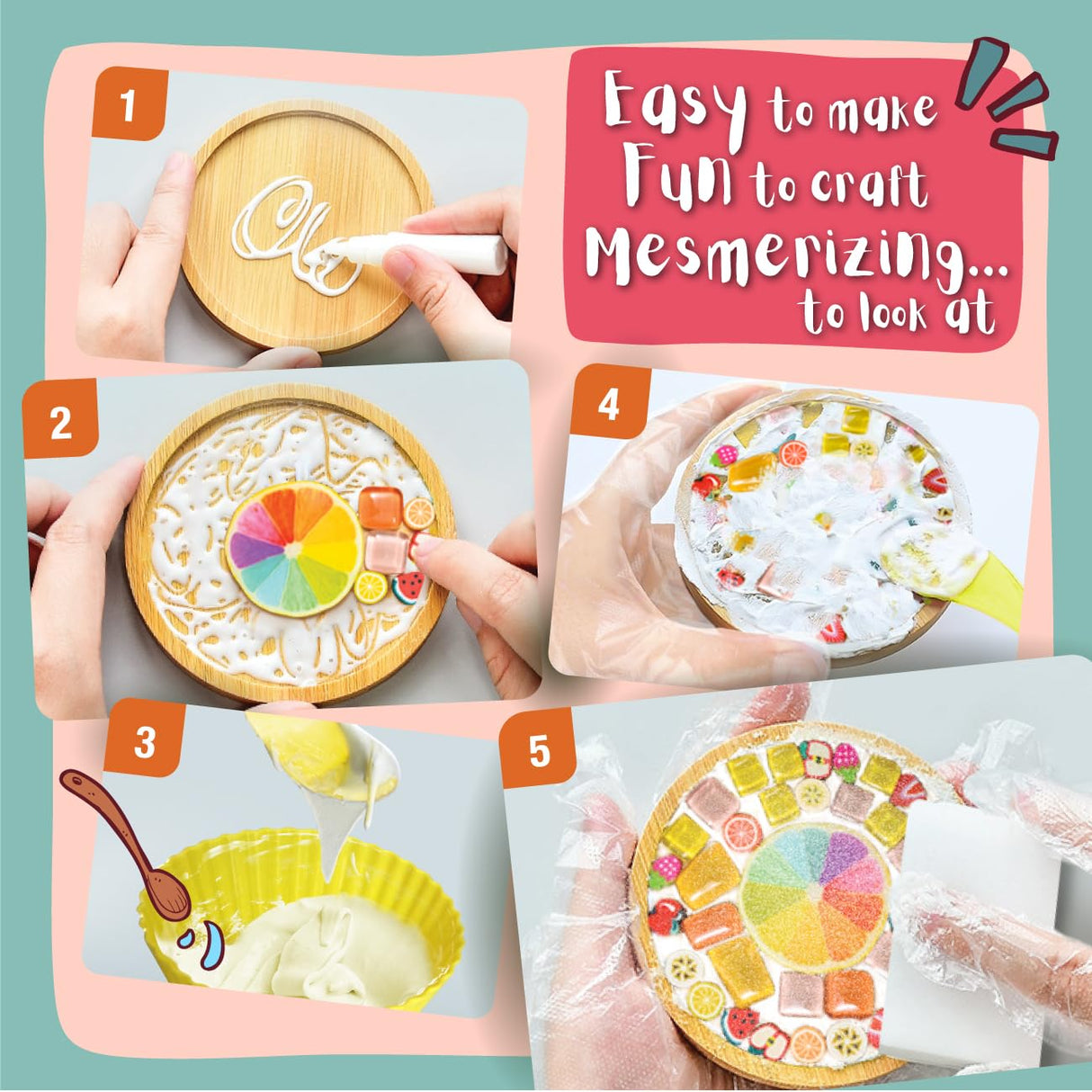 1

Easy to make
Fun to craft
Mesmerizing...
to look at

2

4

3

5