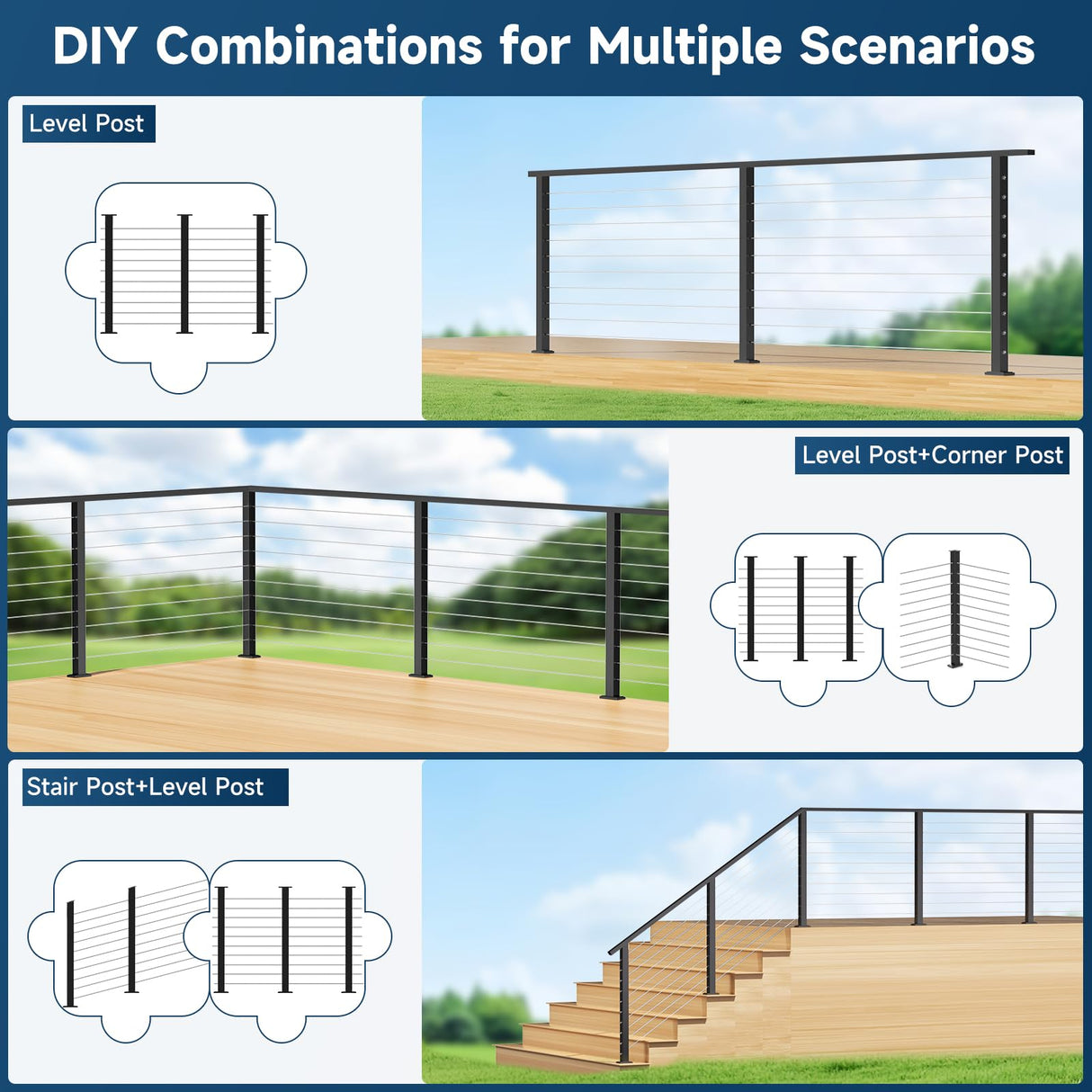 DIY Combinations for Multiple Scenarios

Level Post

Level Post+Corner Post

Stair Post+Level Post