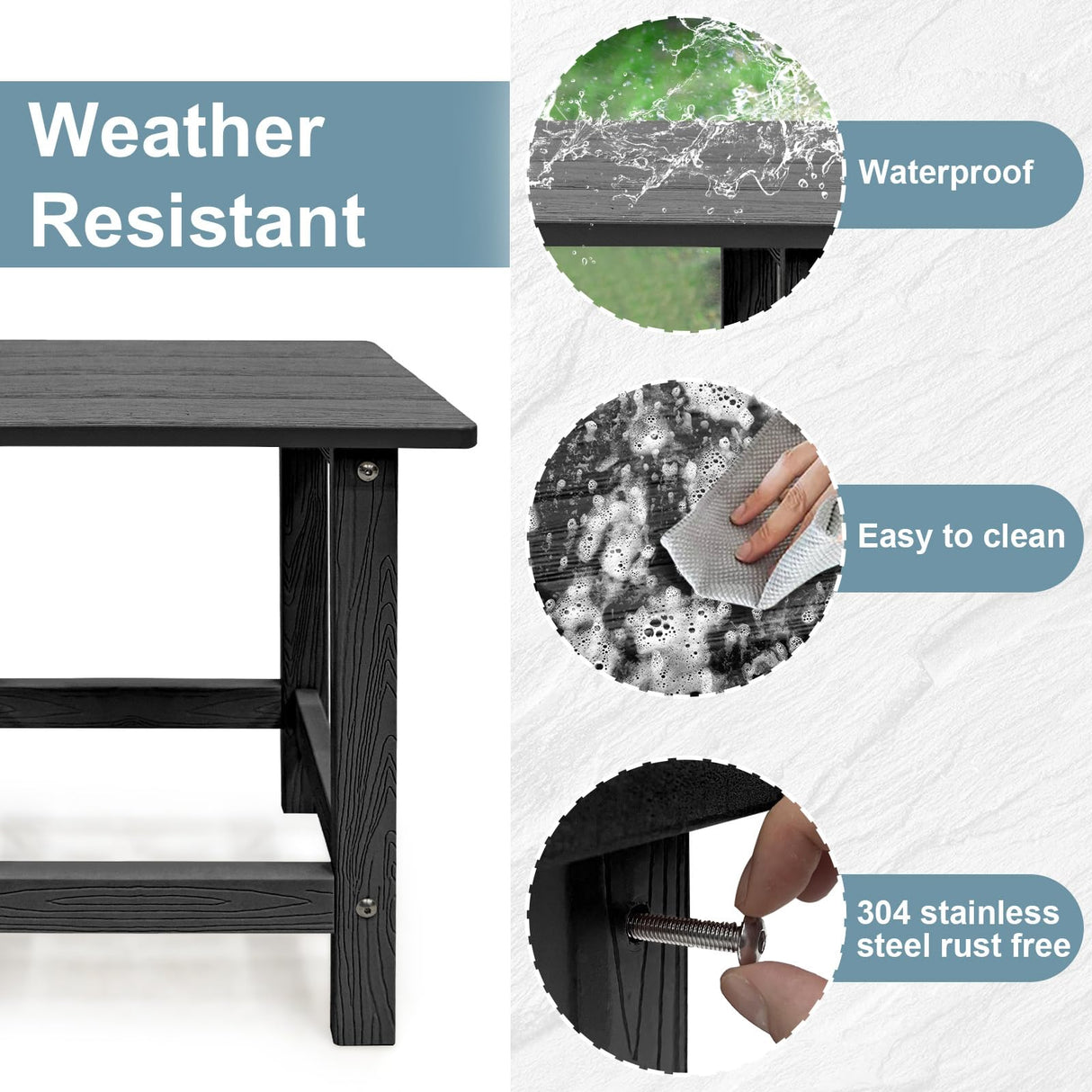 Weather Resistant

Waterproof

Easy to clean

304 stainless steel rust free