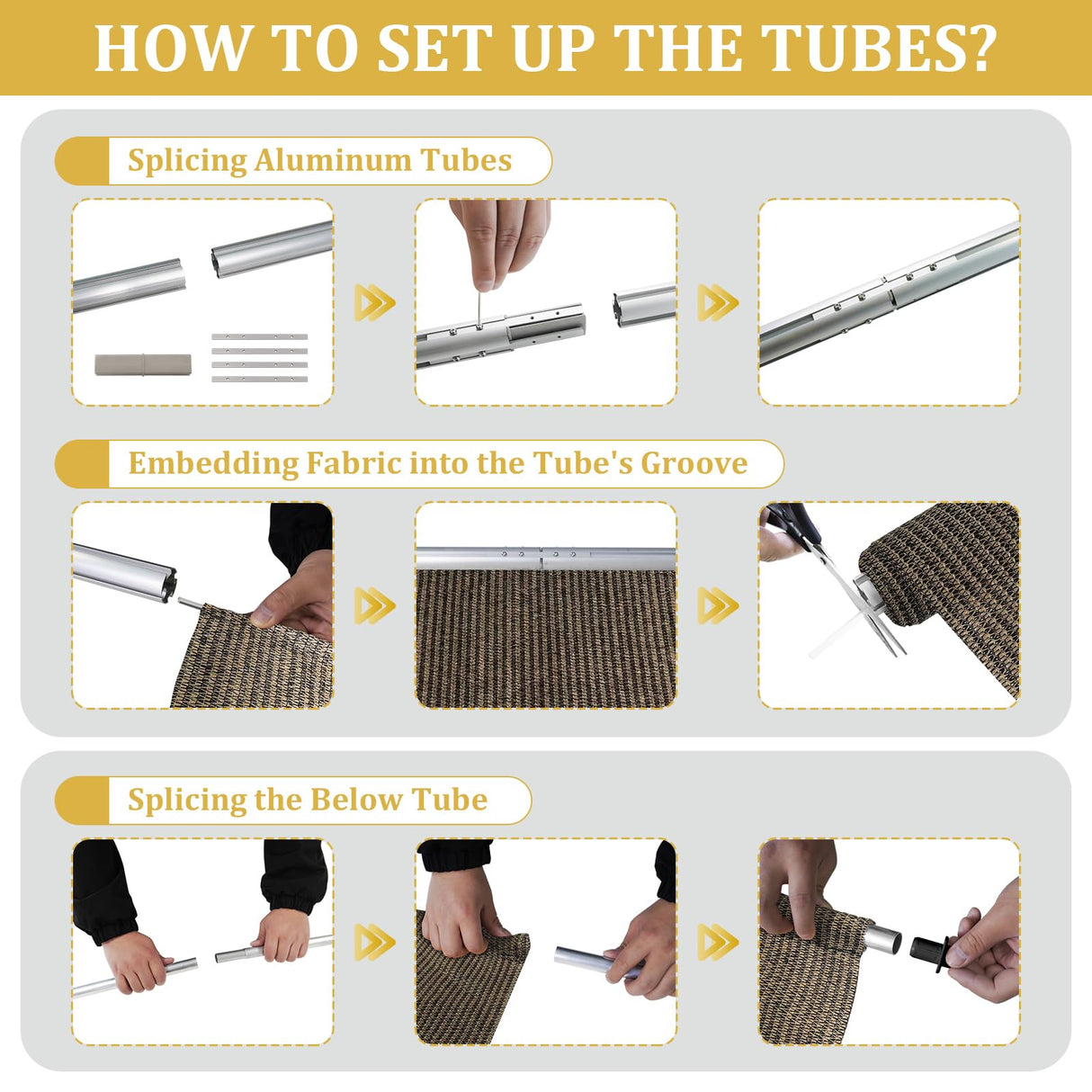 HOW TO SET UP THE TUBES?

Splicing Aluminum Tubes

Embedding Fabric into the Tube's Groove

Splicing the Below Tube