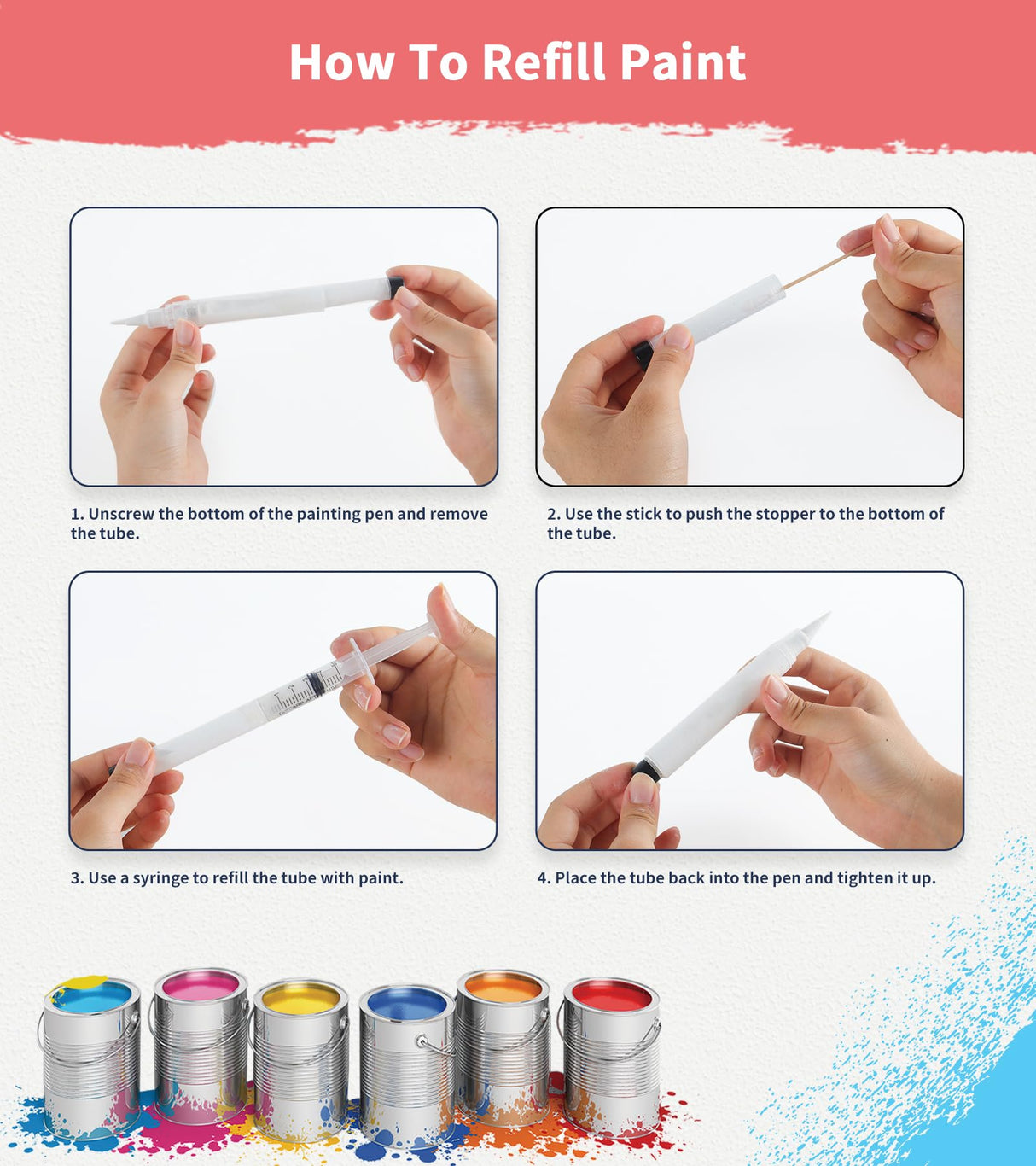 How To Refill Paint

1. Unscrew the bottom of the painting pen and remove the tube.

2. Use the stick to push the stopper to the bottom of the tube.

3. Use a syringe to refill the tube with paint.

4. Place the tube back into the pen and tighten it up.