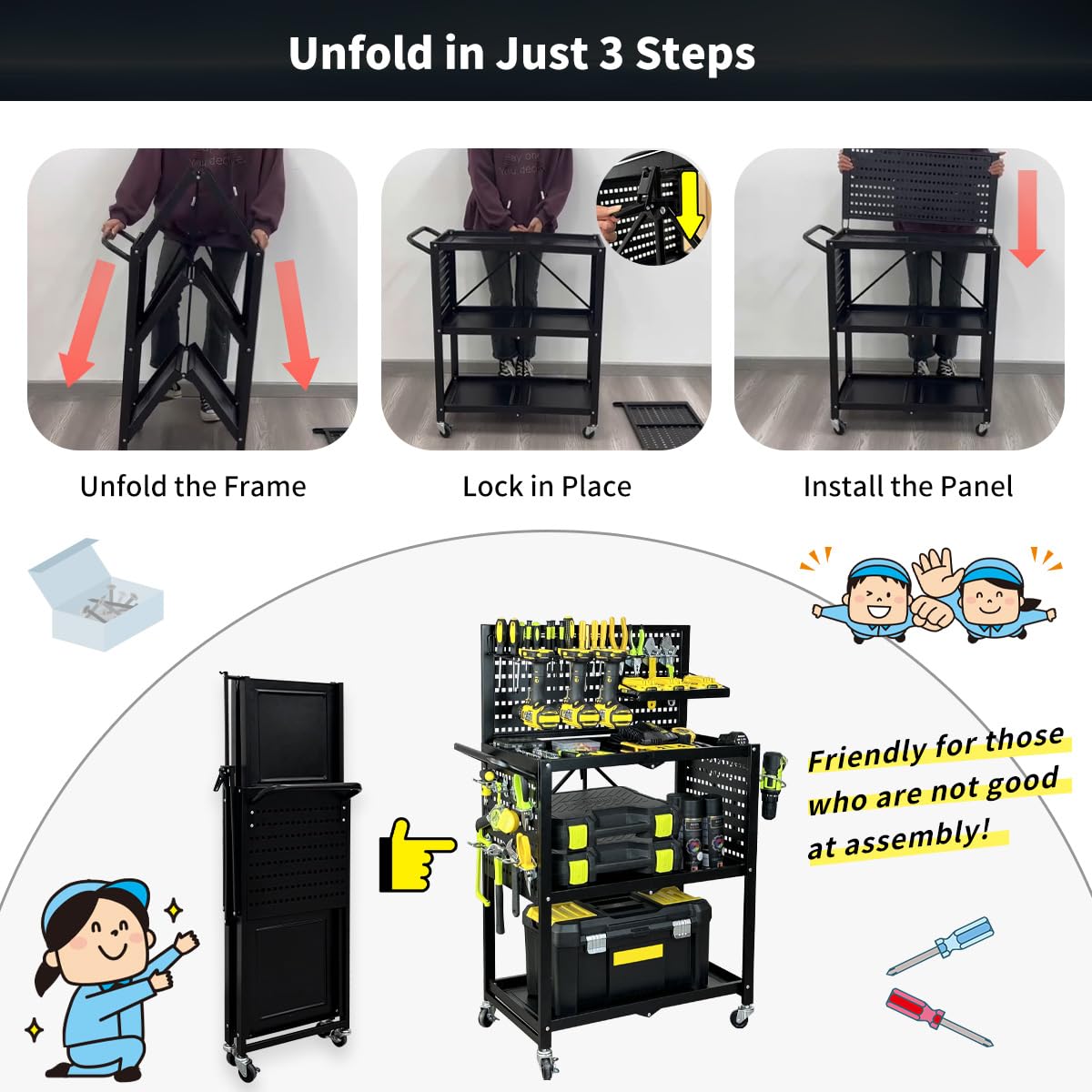 Unfold in Just 3 Steps

Unfold the Frame

Lock in Place

Install the Panel

Friendly for those who are not good at assembly!