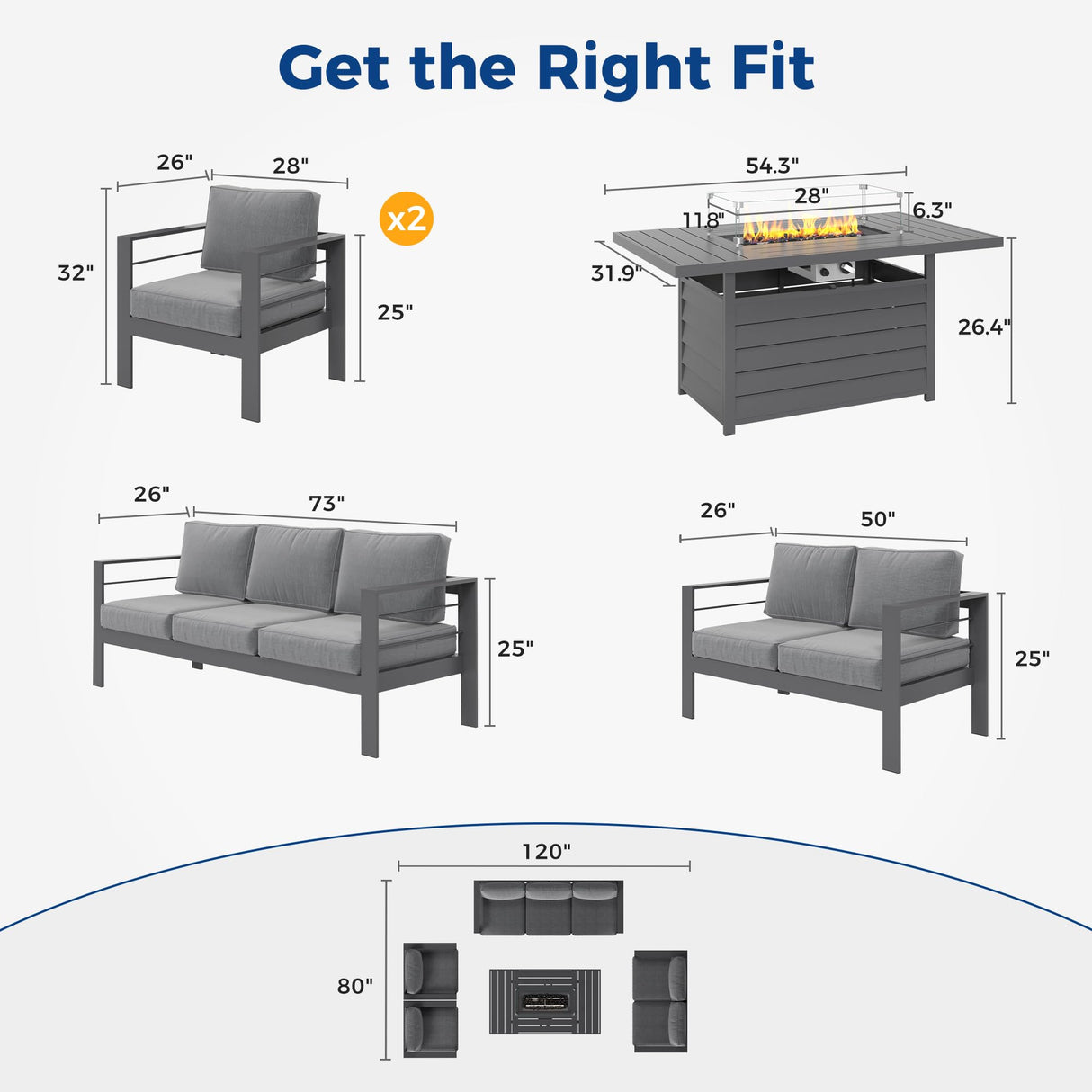 Get the Right Fit

26"
28"
x2
32"
25"

54.3"
28"
11.8"
6.3"
31.9"
26.4"

26"
73"
25"

26"
50"
25"

120"
80"