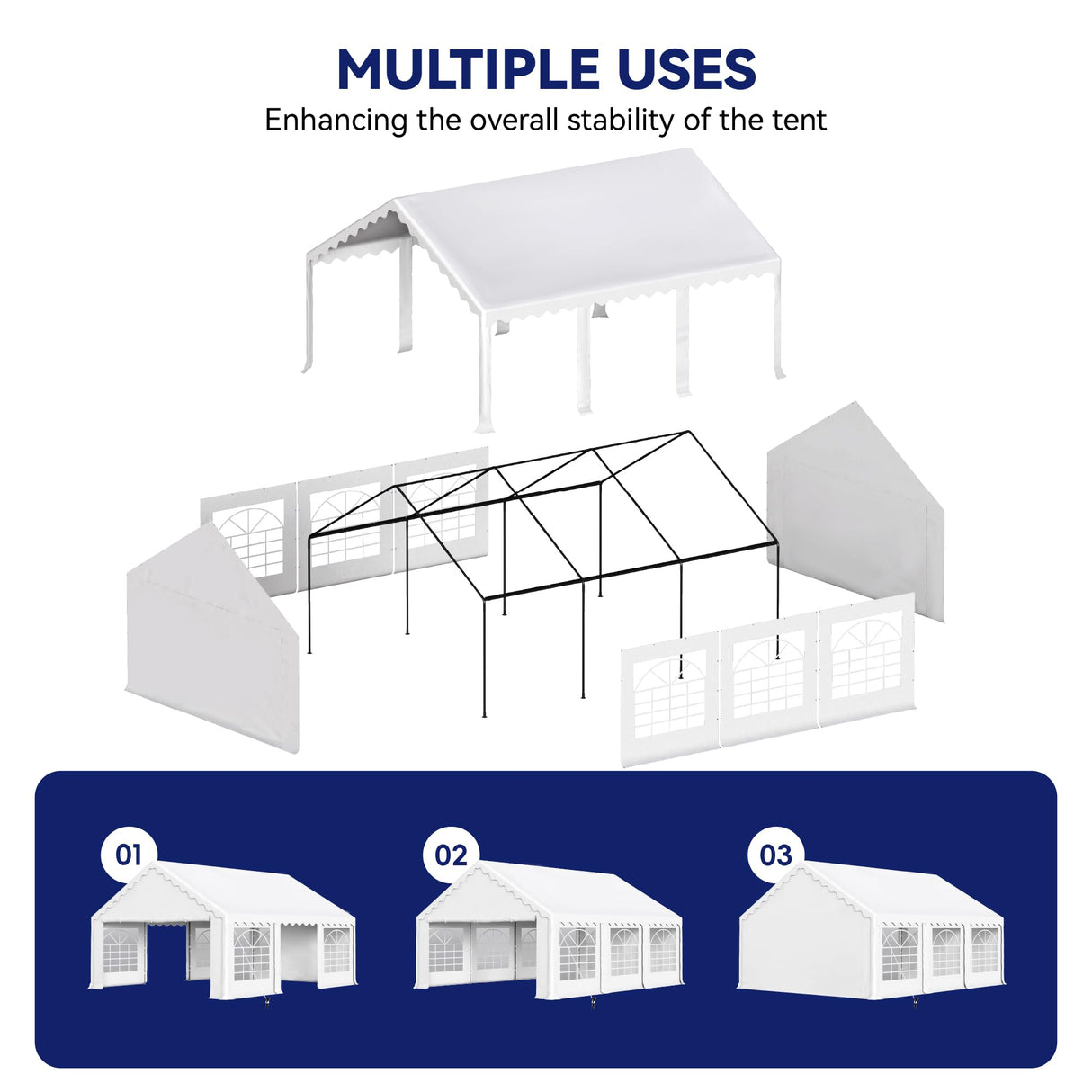 MULTIPLE USES
Enhancing the overall stability of the tent

01

02

03