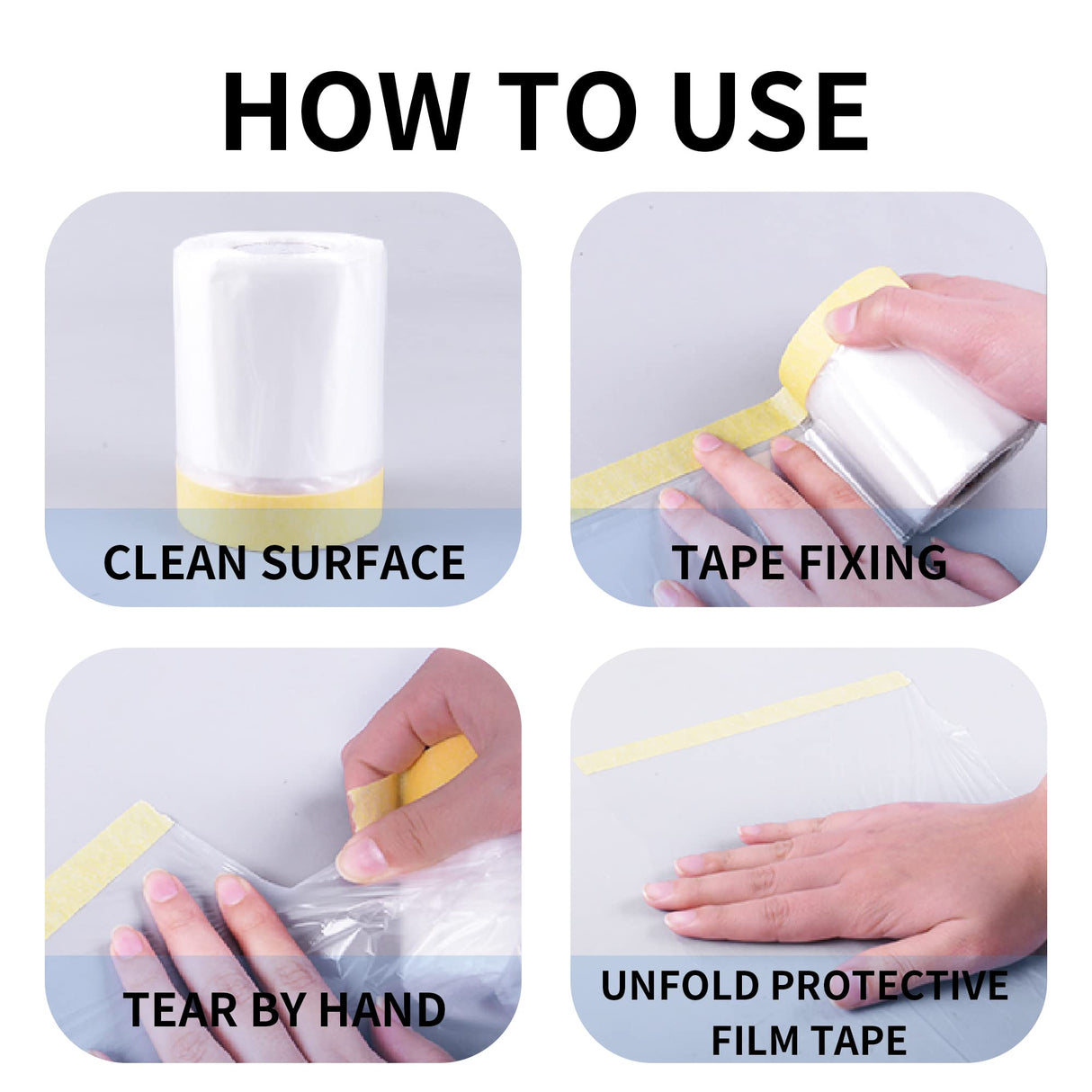 HOW TO USE

CLEAN SURFACE

TAPE FIXING

TEAR BY HAND

UNFOLD PROTECTIVE FILM TAPE