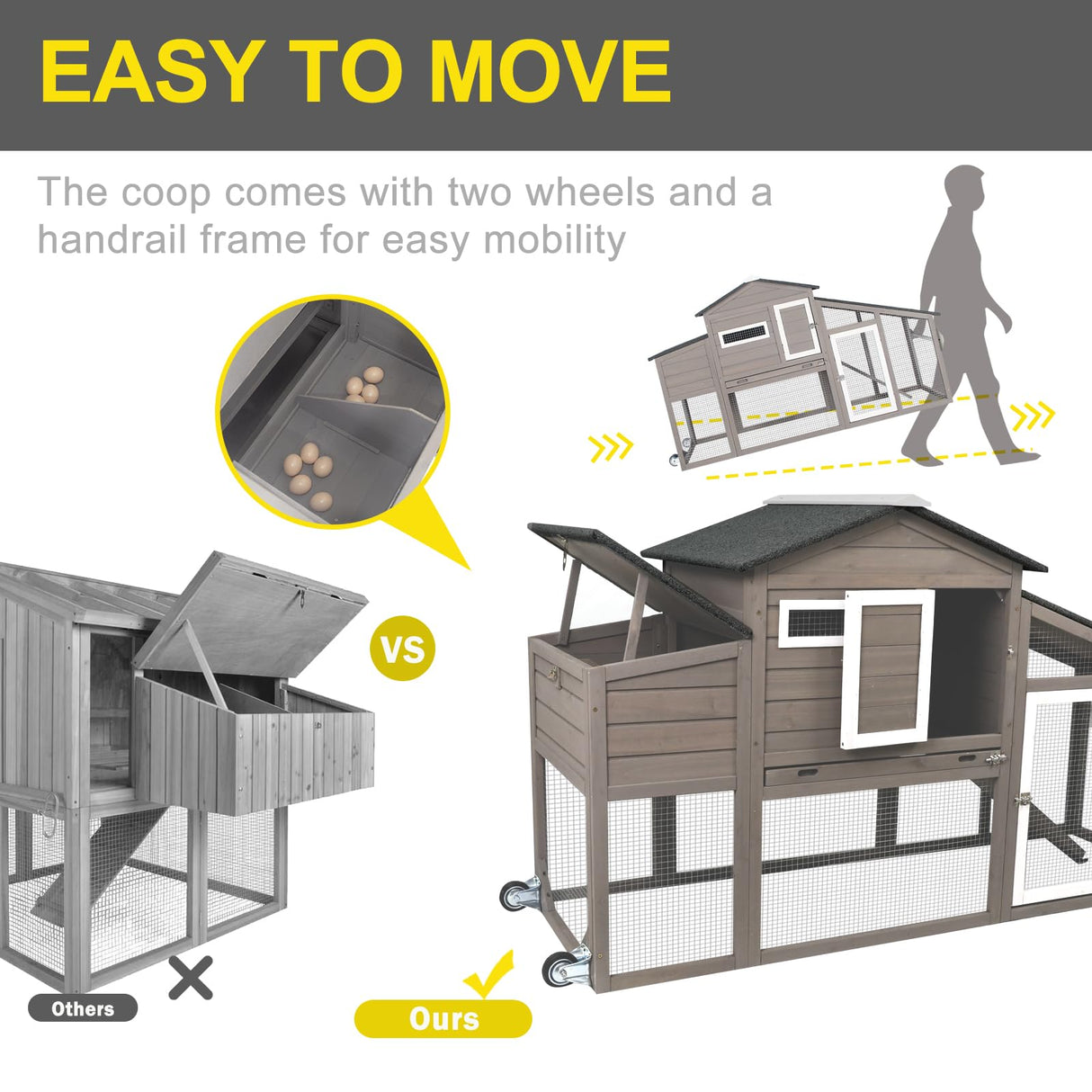 EASY TO MOVE

The coop comes with two wheels and a handrail frame for easy mobility

VS

Others

Ours