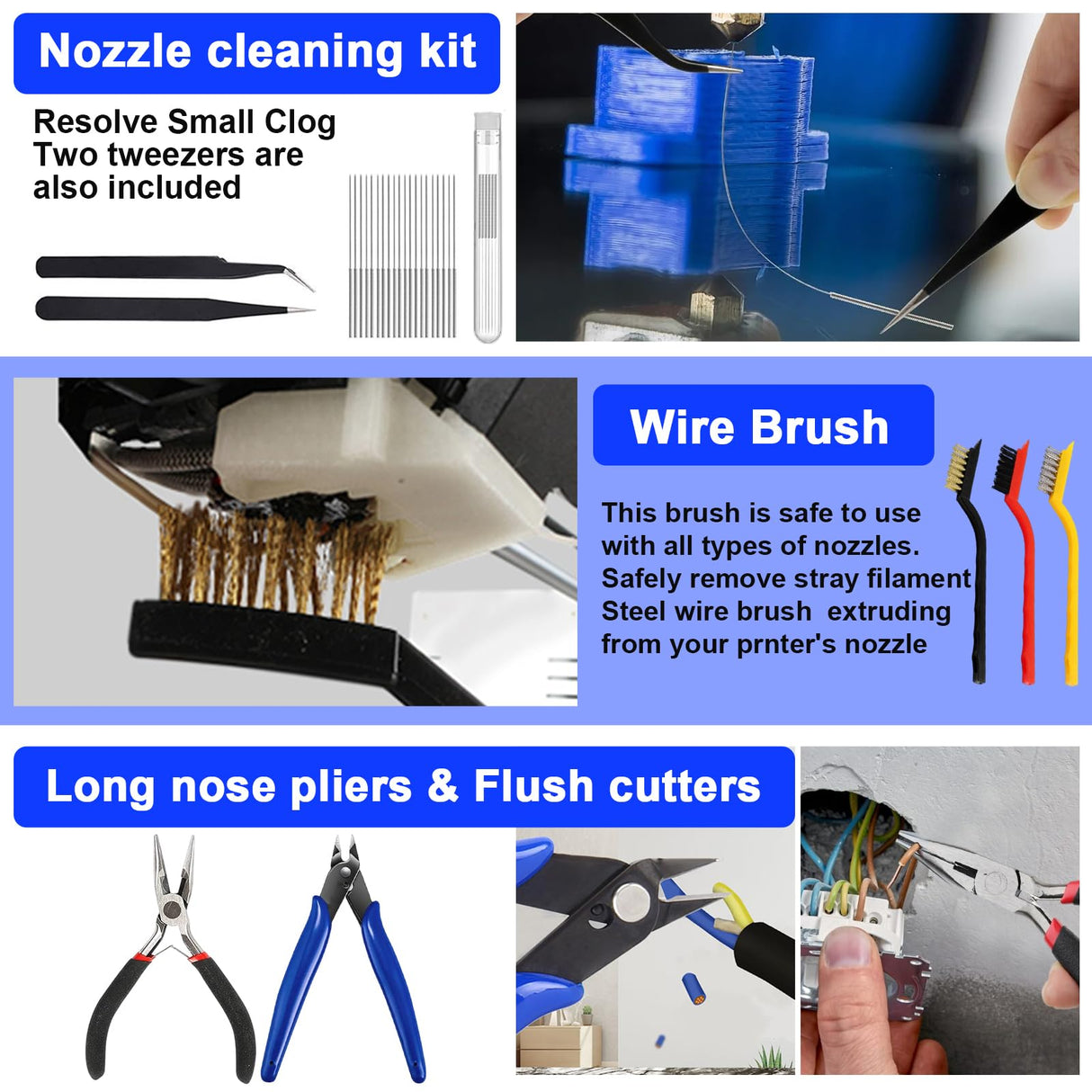 Nozzle cleaning kit

Resolve Small Clog
Two tweezers are also included

Wire Brush

This brush is safe to use with all types of nozzles. Safely remove stray filament Steel wire brush extruding from your prnter's nozzle

Long nose pliers & Flush cutters