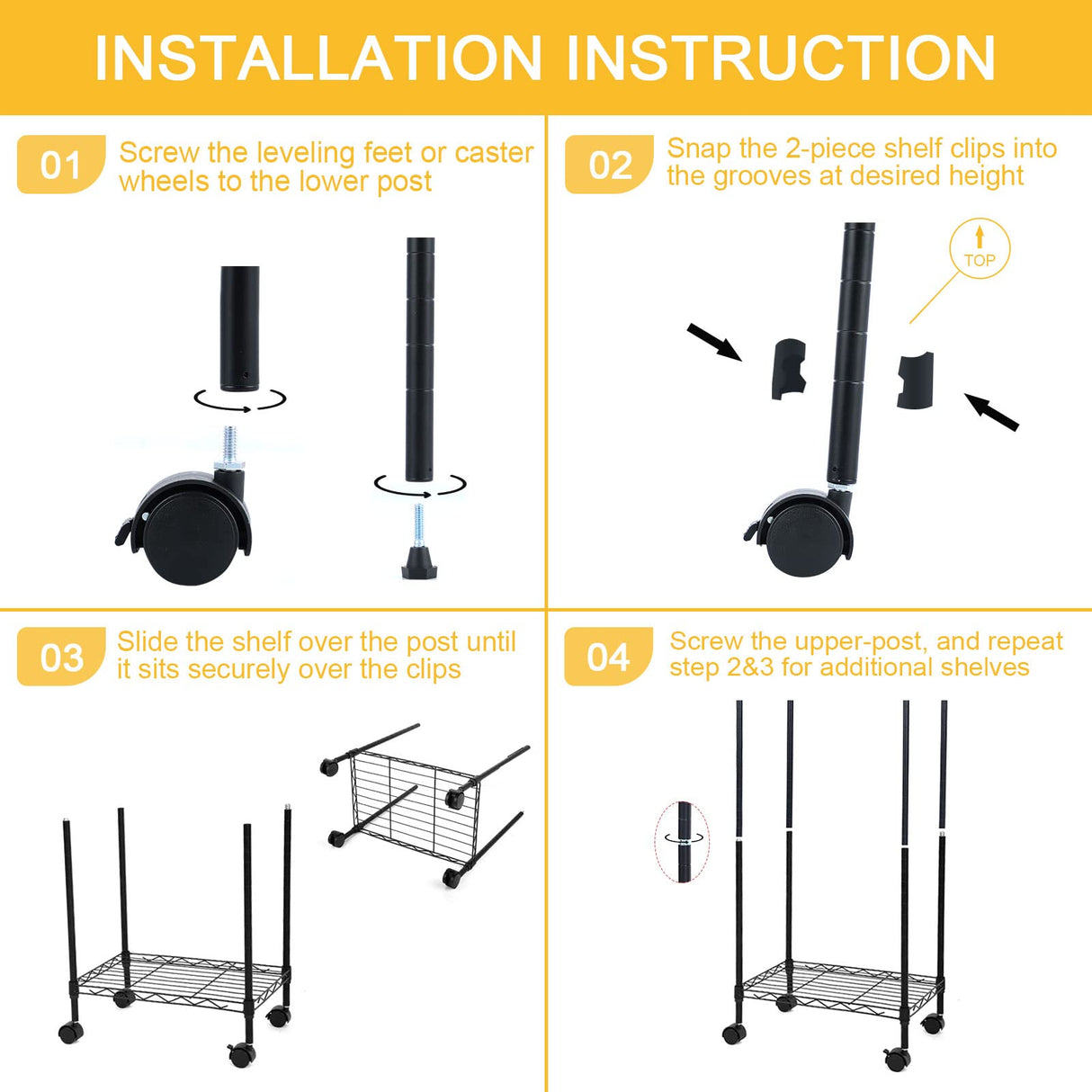 INSTALLATION INSTRUCTION

01 Screw the leveling feet or caster wheels to the lower post

02 Snap the 2-piece shelf clips into the grooves at desired height

TOP

03 Slide the shelf over the post until it sits securely over the clips

04 Screw the upper-post, and repeat step 2&3 for additional shelves