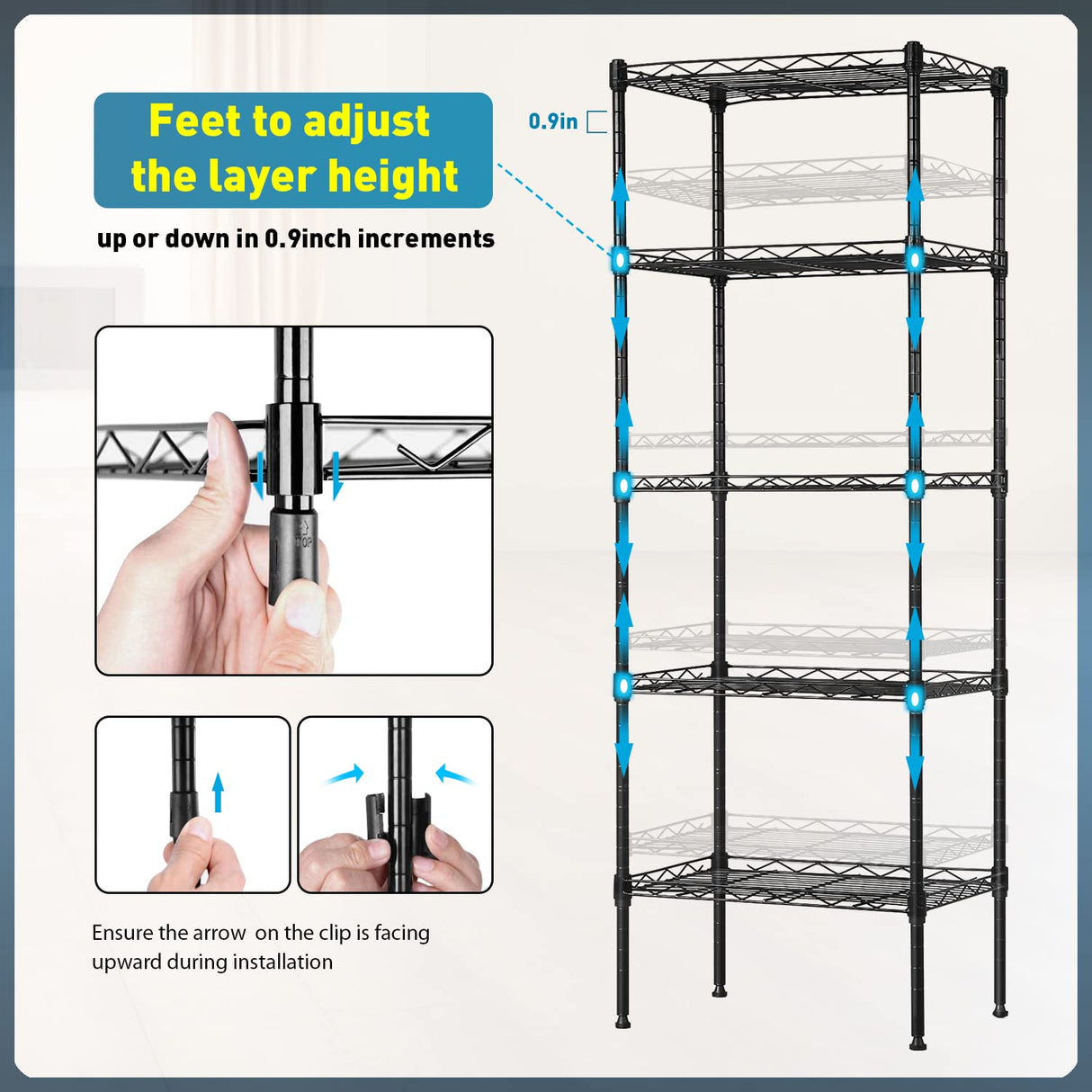 Feet to adjust the layer height

up or down in 0.9inch increments

0.9in

TOP

Ensure the arrow on the clip is facing upward during installation