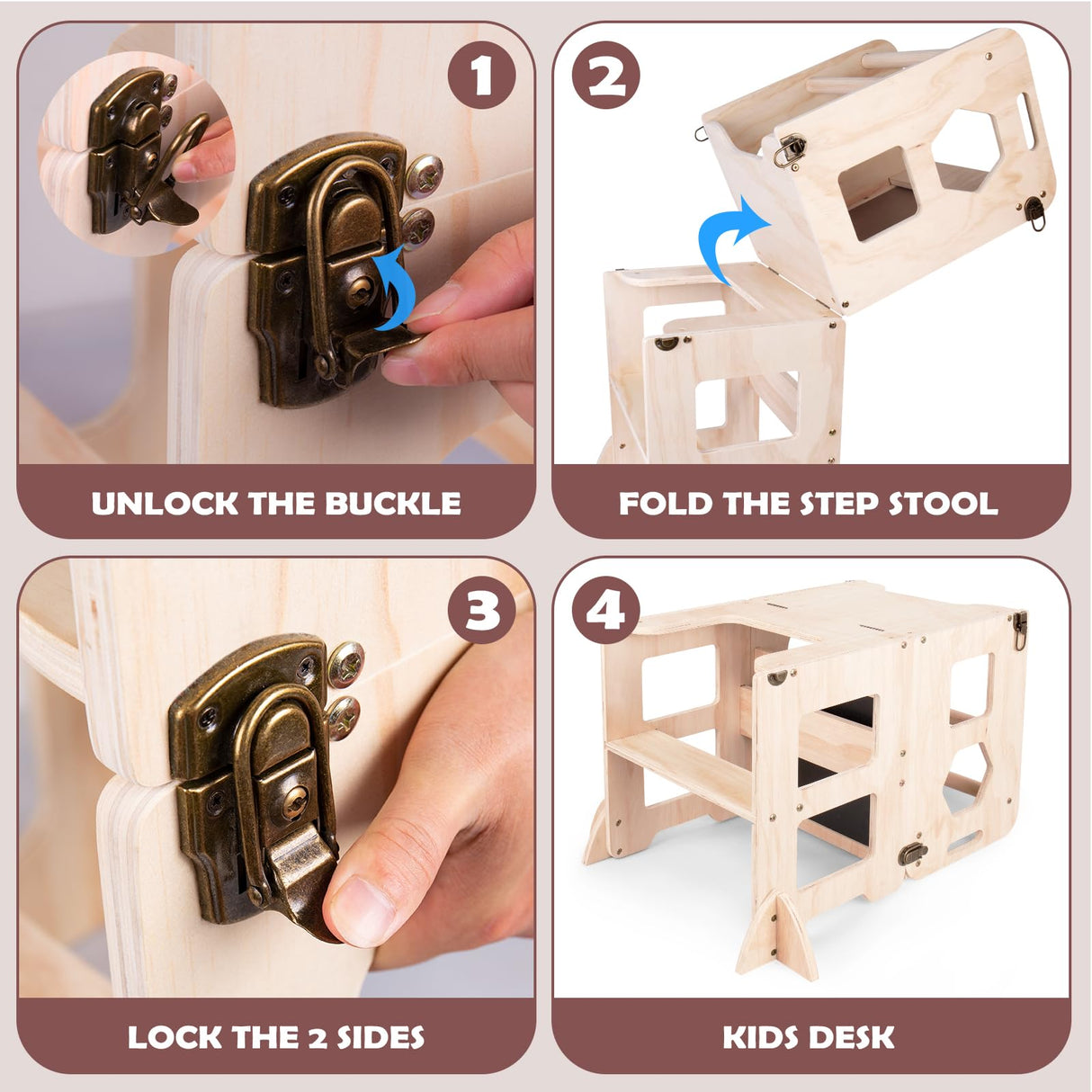 1

UNLOCK THE BUCKLE

2

FOLD THE STEP STOOL

3

LOCK THE 2 SIDES

4

KIDS DESK