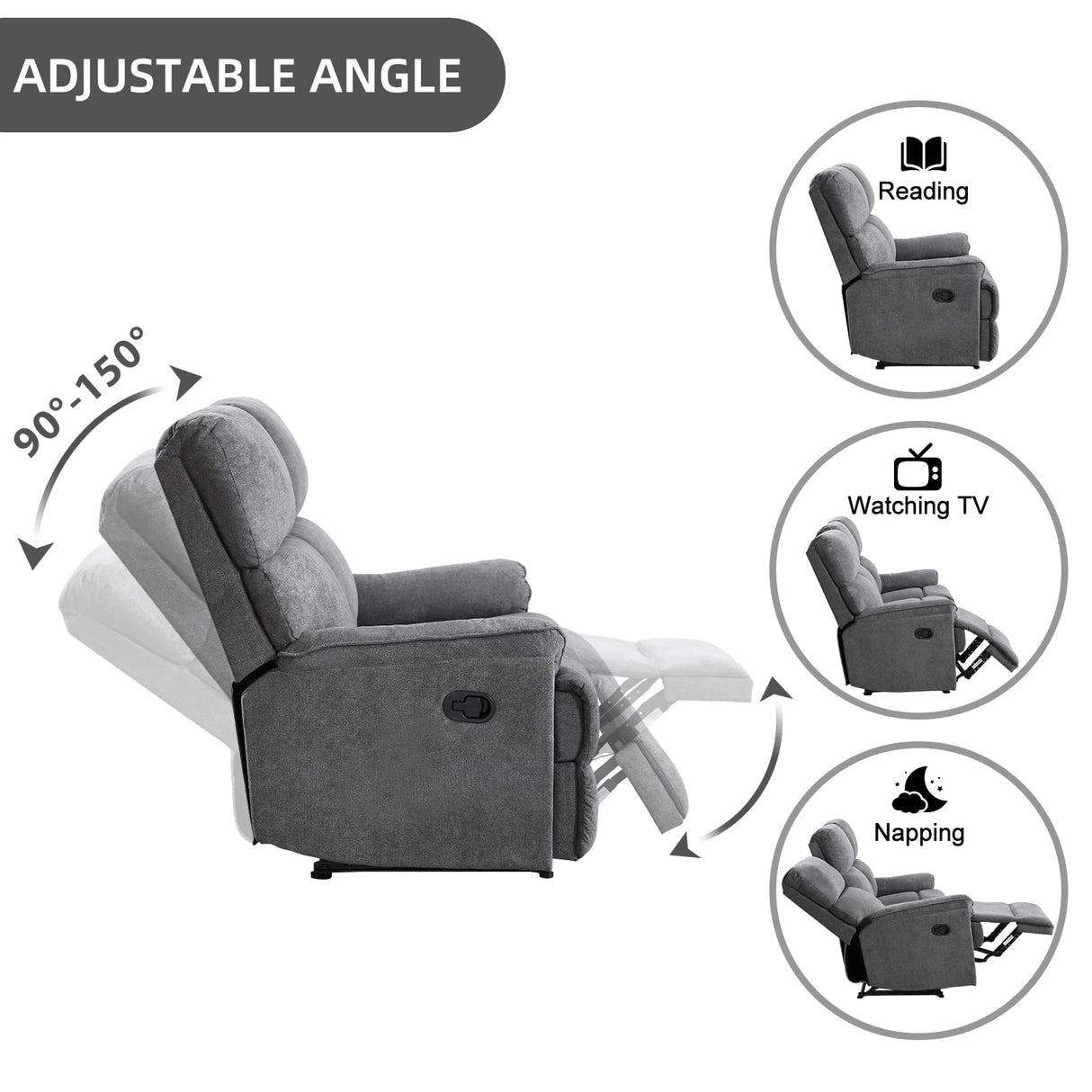 ADJUSTABLE ANGLE

90°-150°

Reading

Watching TV

Napping